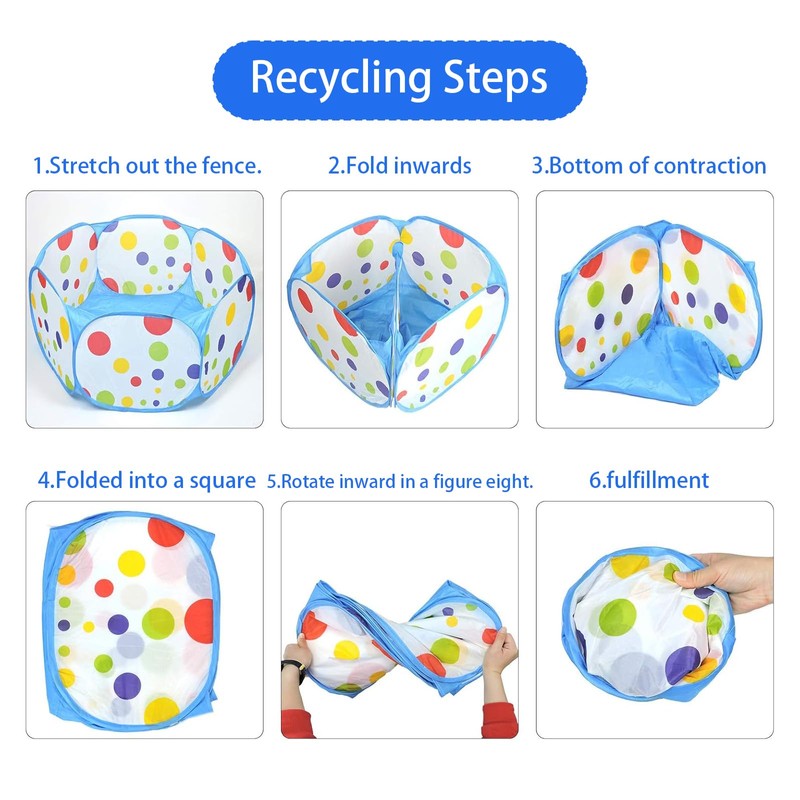 Recycling Steps

1.Stretch out the fence.

2.Fold inwards

3.Bottom of contraction

4.Folded into a square

5.Rotate inward in a figure eight.

6.fulfillment