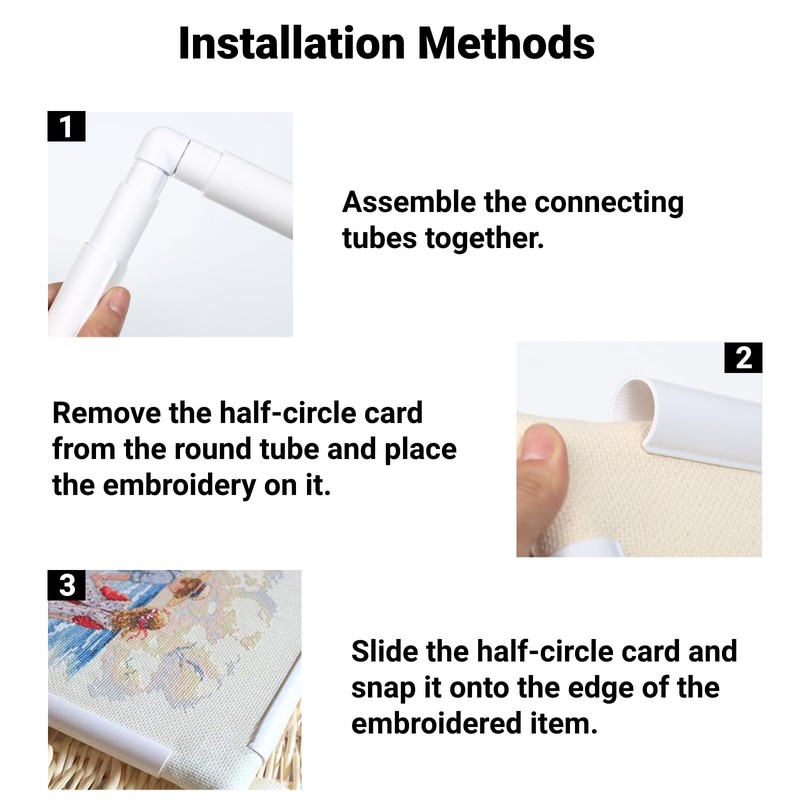 Installation Methods

1

Assemble the connecting tubes together.

2

Remove the half-circle card from the round tube and place the embroidery on it.

3

Slide the half-circle card and snap it onto the edge of the embroidered item.