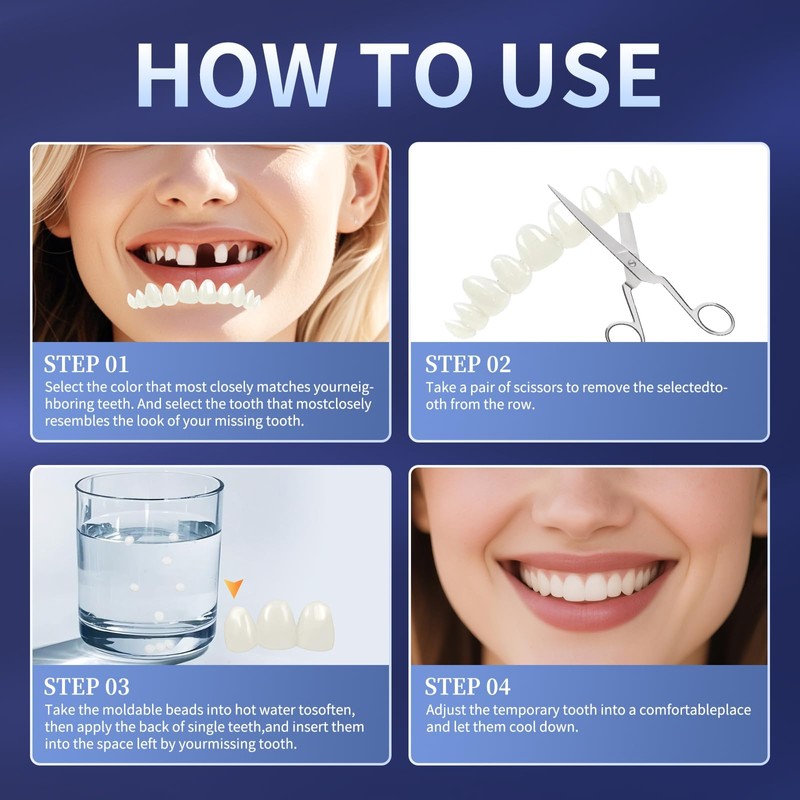 HOW TO USE

STEP 01
Select the color that most closely matches yourneighboring teeth. And select the tooth that mostclosely resembles the look of your missing tooth.

STEP 02
Take a pair of scissors to remove the selectedtooth from the row.

STEP 03
Take the moldable beads into hot water tosoften, then apply the back of single teeth,and insert them into the space left by yourmissing tooth.

STEP 04
Adjust the temporary tooth into a comfortableplace and let them cool down.