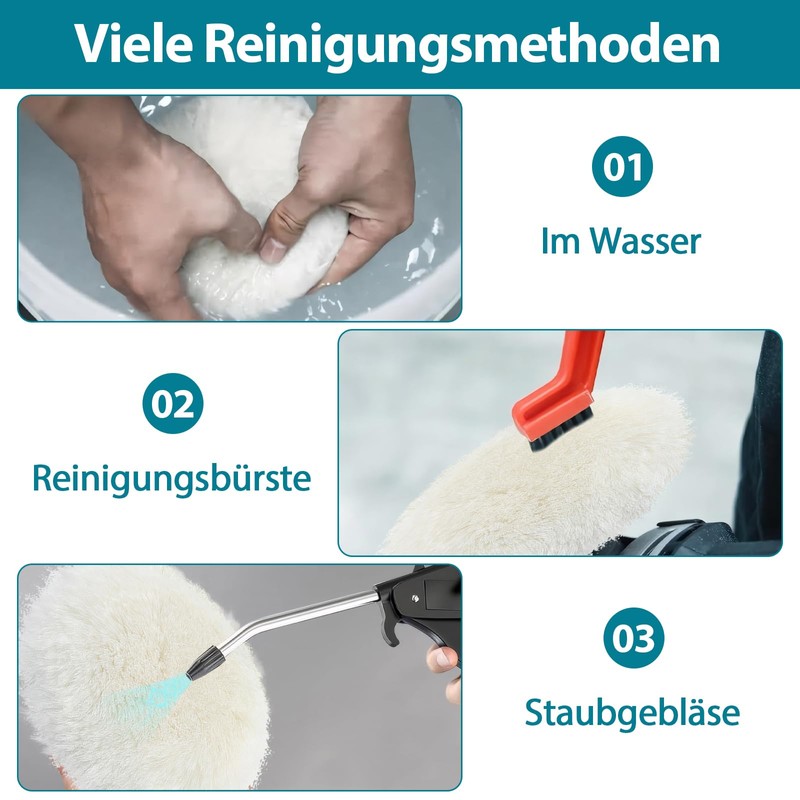 Viele Reinigungsmethoden

01

Im Wasser

02

Reinigungsbürste

03

Staubgebläse