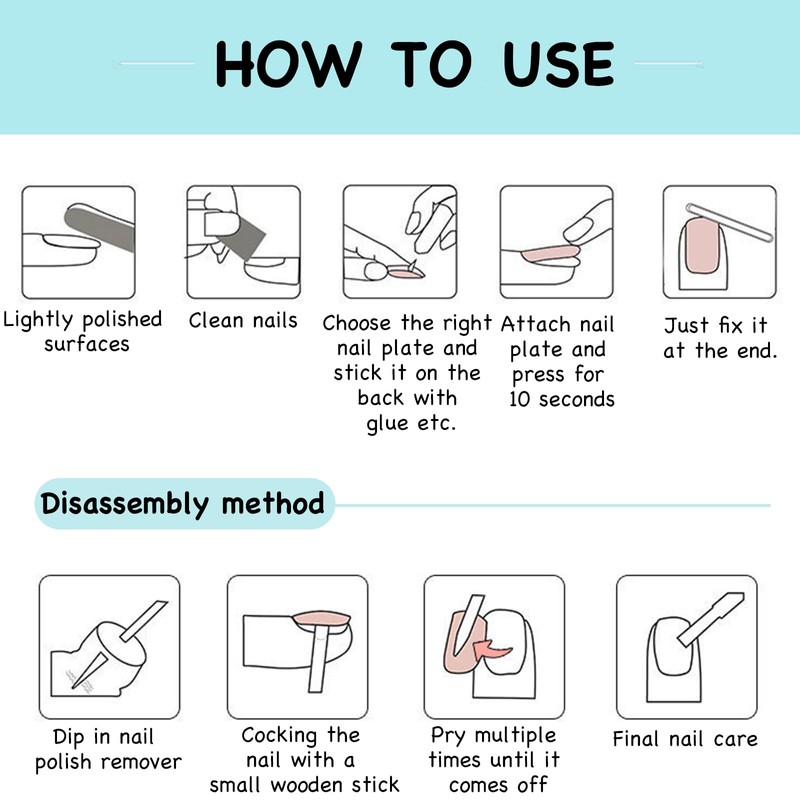 HOW TO USE

Lightly polished surfaces

Clean nails

Choose the right nail plate and stick it on the back with glue etc.

Attach nail plate and press for 10 seconds

Just fix it at the end.

Disassembly method

Dip in nail polish remover

Cocking the nail with a small wooden stick

Pry multiple times until it comes off

Final nail care