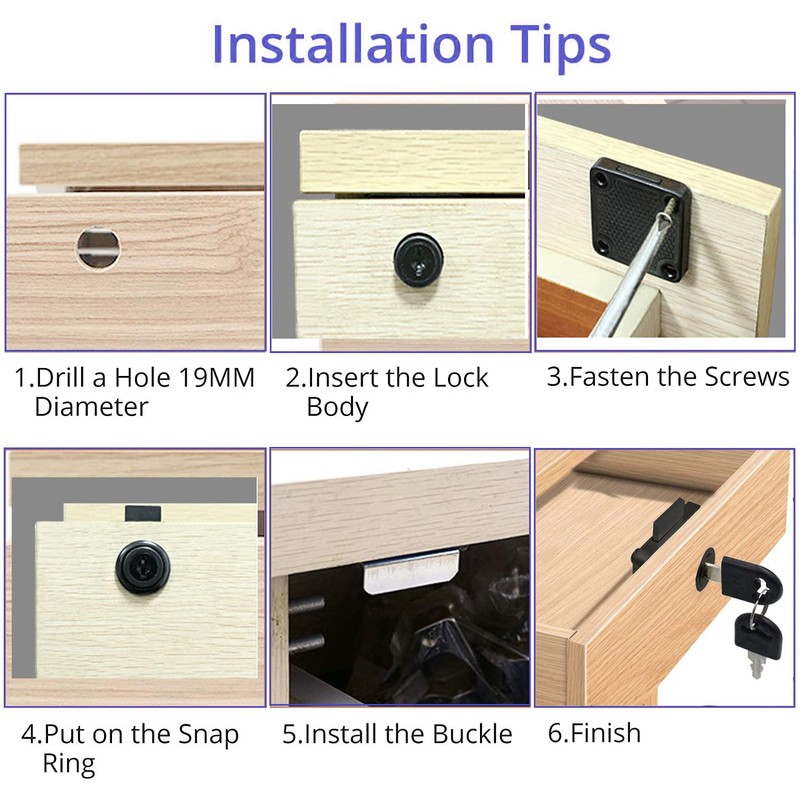 Installation Tips

1.Drill a Hole 19MM Diameter

2.Insert the Lock Body

3.Fasten the Screws

4.Put on the Snap Ring

5.Install the Buckle

6.Finish