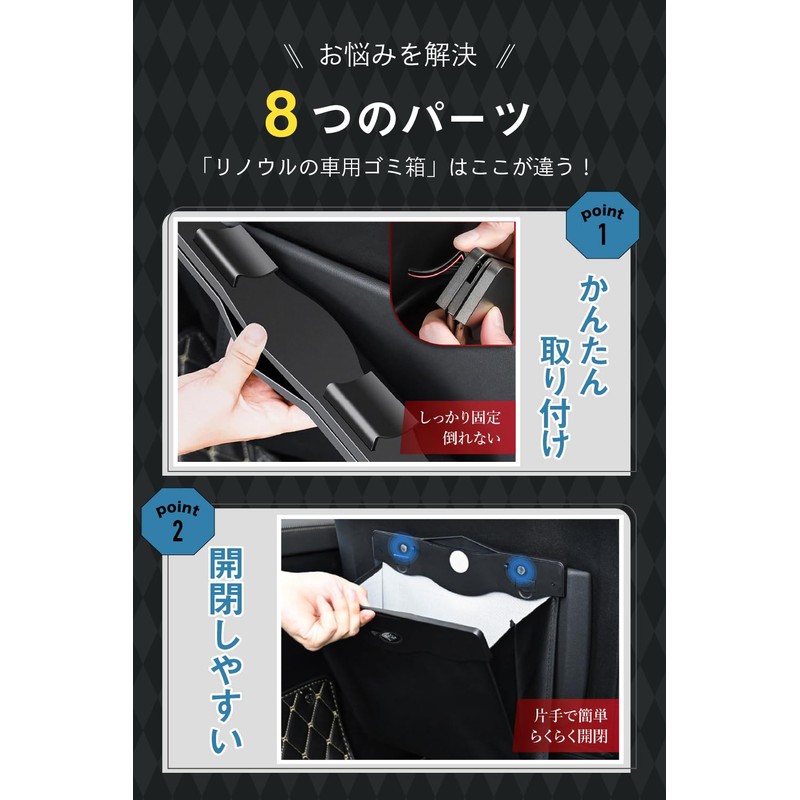 \\ お悩みを解決 //

8つのパーツ

「リノウルの車用ゴミ箱」はここが違う！

point 1

かんたん取り付け

しっかり固定
倒れない

point 2

開閉しやすい

片手で簡単
らくらく開閉