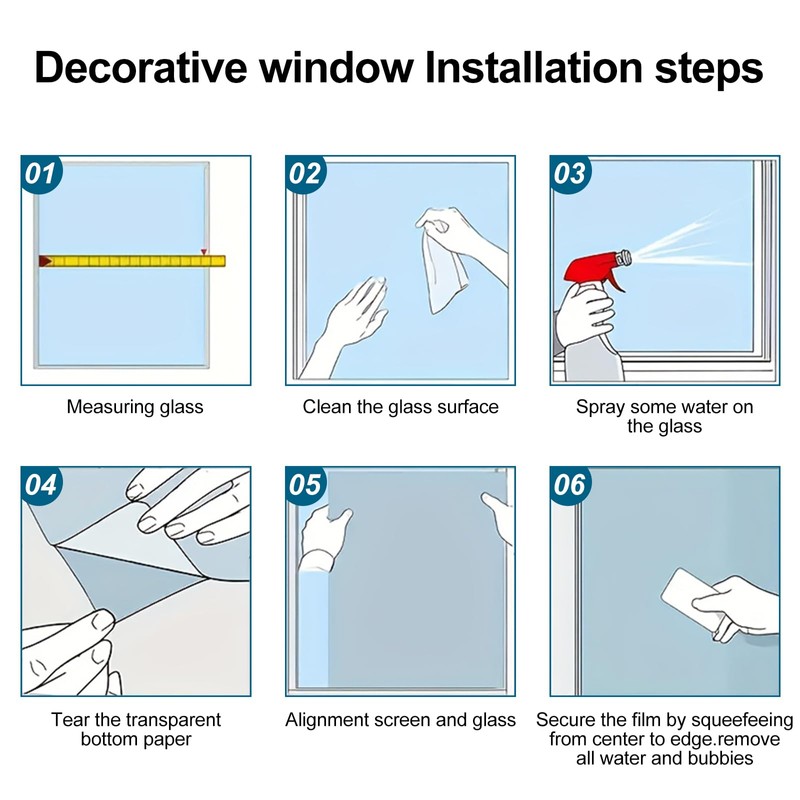 Decorative window Installation steps

01

Measuring glass

02

Clean the glass surface

03

Spray some water on the glass

04

Tear the transparent bottom paper

05

Alignment screen and glass

06

Secure the film by squeefeeing from center to edge.remove all water and bubbies