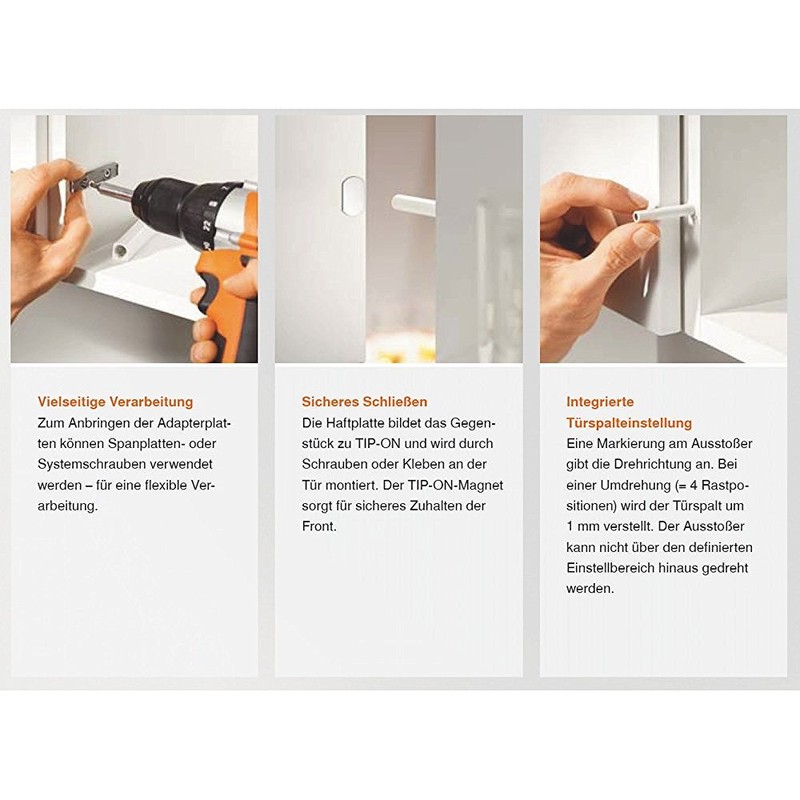 Vielseitige Verarbeitung
Zum Anbringen der Adapterplatten können Spanplatten- oder Systemschrauben verwendet werden – für eine flexible Verarbeitung.

Sicheres Schließen
Die Haftplatte bildet das Gegenstück zu TIP-ON und wird durch Schrauben oder Kleben an der Tür montiert. Der TIP-ON-Magnet sorgt für sicheres Zuhalten der Front.

Integrierte Türspalteinstellung
Eine Markierung am Ausstoßer gibt die Drehrichtung an. Bei einer Umdrehung (= 4 Rastpositionen) wird der Türspalt um 1 mm verstellt. Der Ausstoßer kann nicht über den definierten Einstellbereich hinaus gedreht werden.