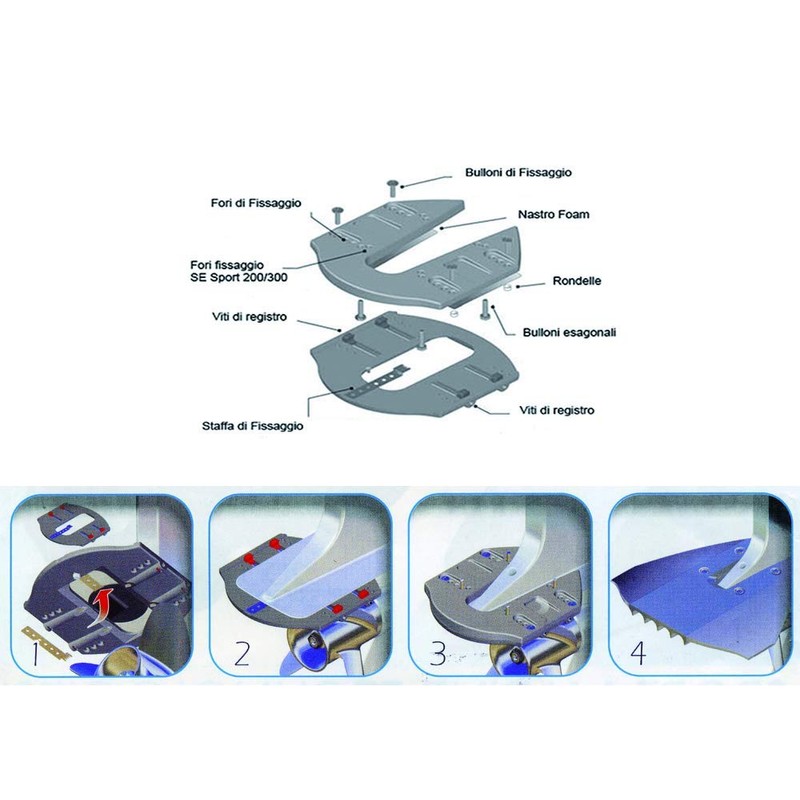 Bulloni di Fissaggio

Fori di Fissaggio

Nastro Foam

Fori fissaggio SE Sport 200/300

Rondelle

Viti di registro

Bulloni esagonali

Viti di registro

Staffa di Fissaggio

1

2

3

4