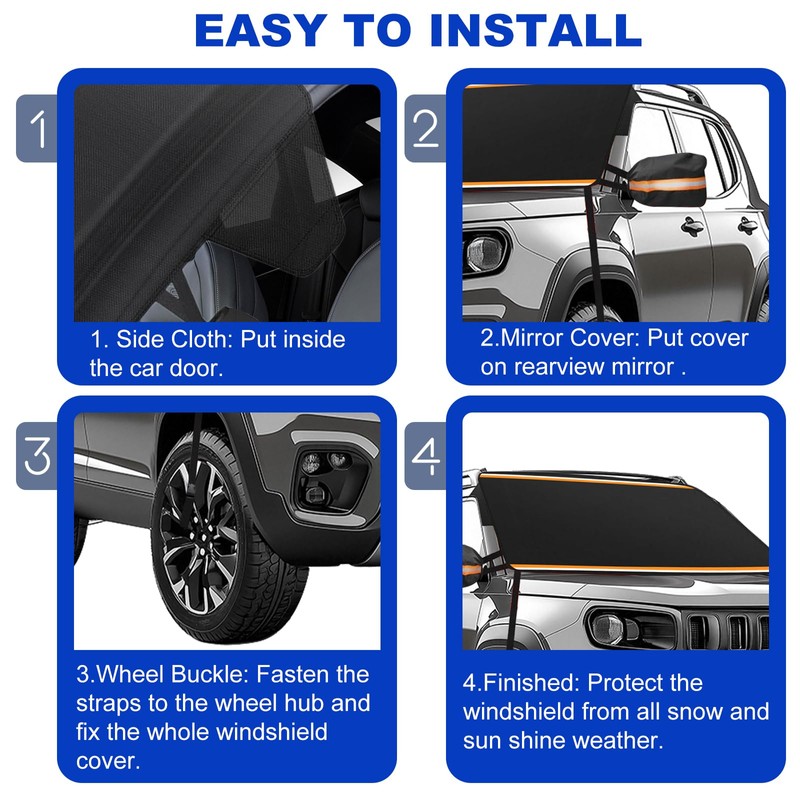 EASY TO INSTALL

1

1. Side Cloth: Put inside the car door.

2

2.Mirror Cover: Put cover on rearview mirror .

3

3.Wheel Buckle: Fasten the straps to the wheel hub and fix the whole windshield cover.

4

4.Finished: Protect the windshield from all snow and sun shine weather.