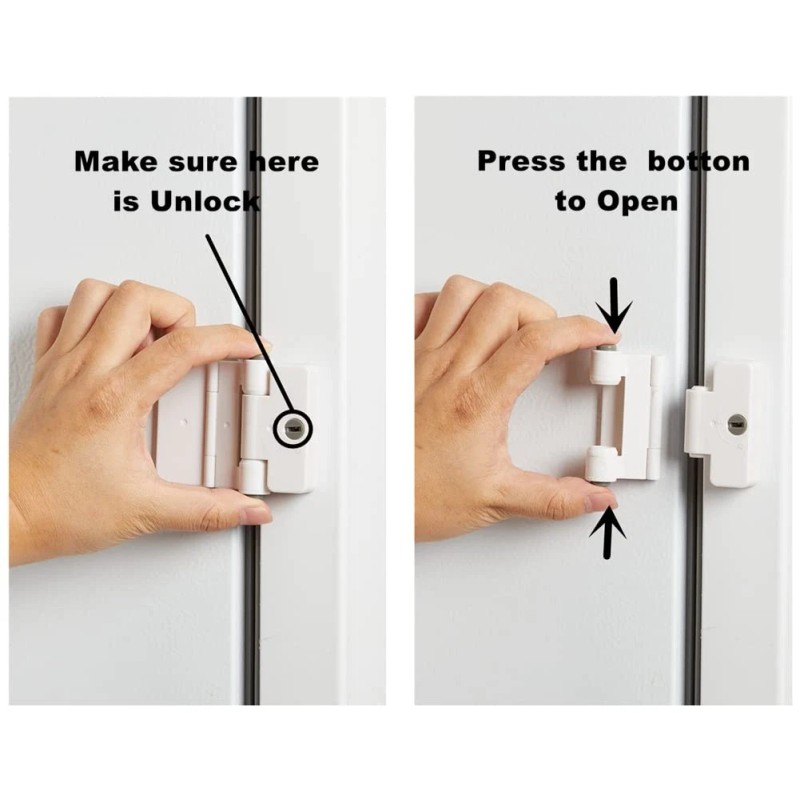 Make sure here is Unlock

Press the botton to Open