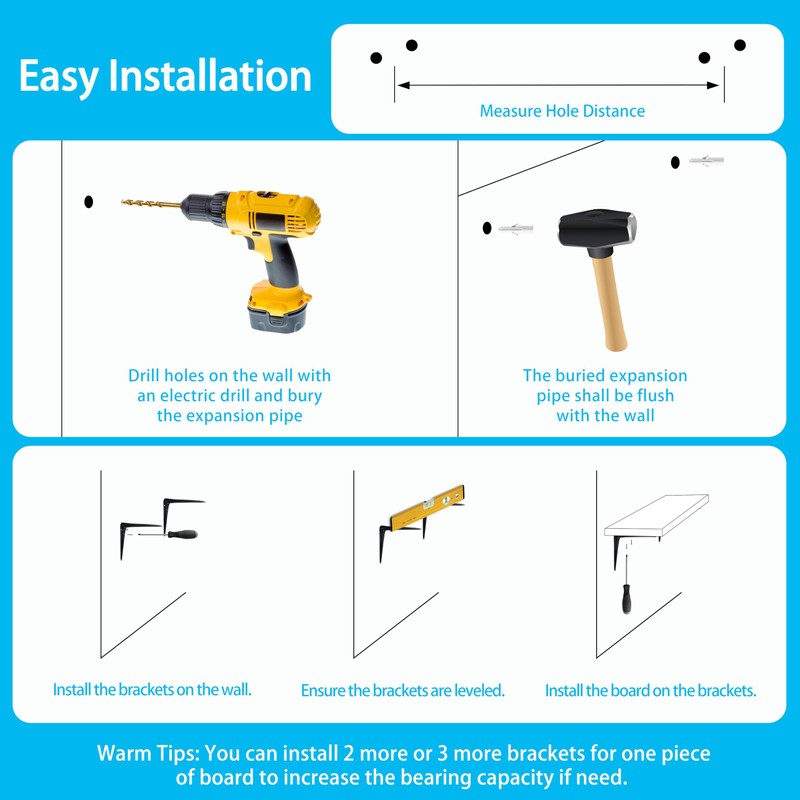 Easy Installation

Measure Hole Distance

Drill holes on the wall with an electric drill and bury the expansion pipe

The buried expansion pipe shall be flush with the wall

Install the brackets on the wall.

Ensure the brackets are leveled.

Install the board on the brackets.

Warm Tips: You can install 2 more or 3 more brackets for one piece of board to increase the bearing capacity if need.