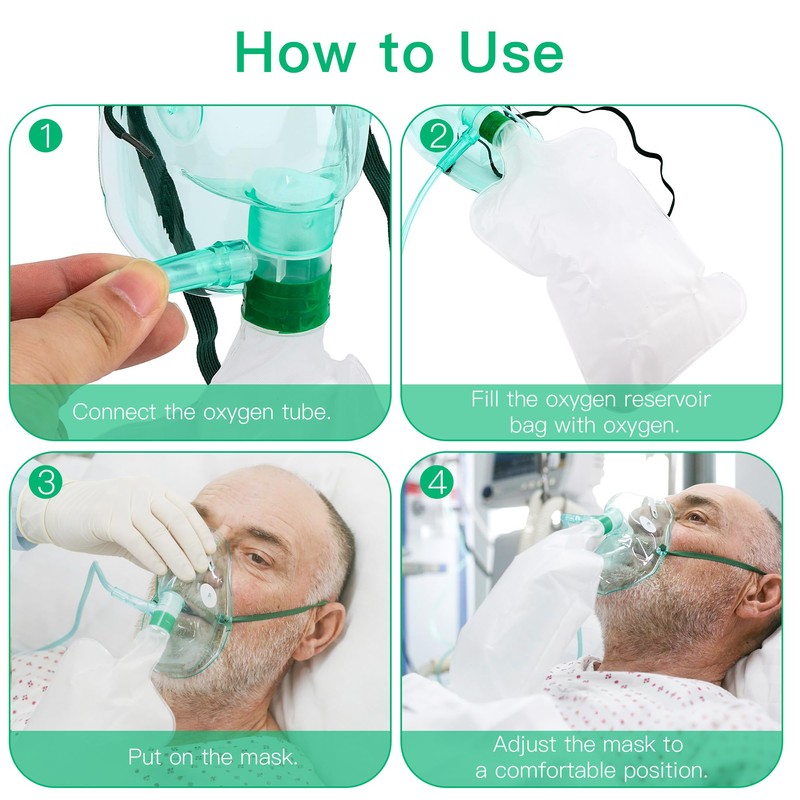 How to Use

1

Connect the oxygen tube.

2

Fill the oxygen reservoir bag with oxygen.

3

Put on the mask.

4

Adjust the mask to a comfortable position.