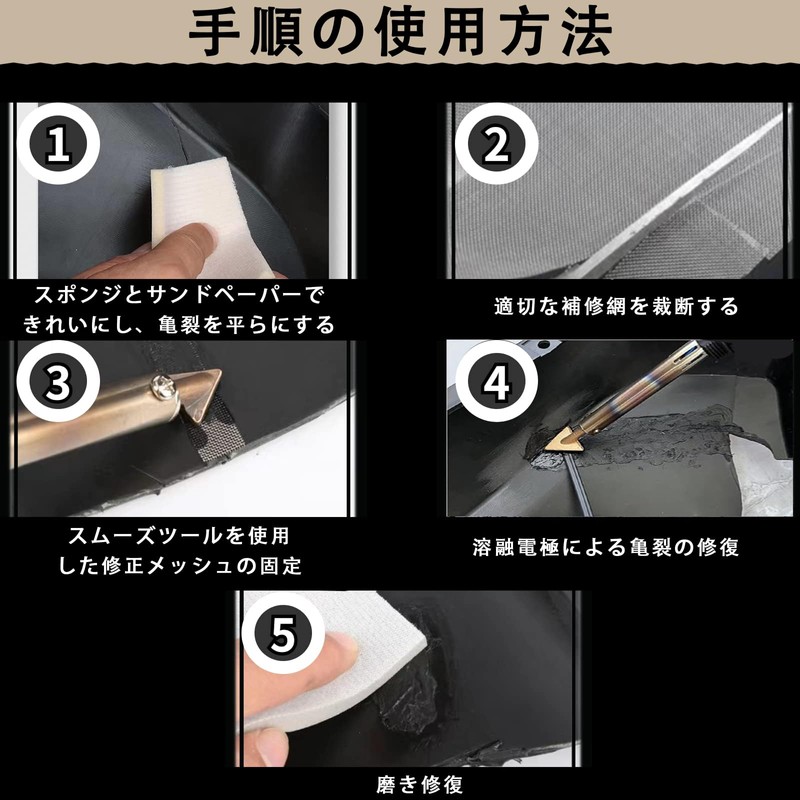 手順の使用方法

1

スポンジとサンドペーパーできれいにし、亀裂を平らにする

2

適切な補修網を裁断する

3

スムーズツールを使用した修正メッシュの固定

4

溶融電極による亀裂の修復

5

磨き修復