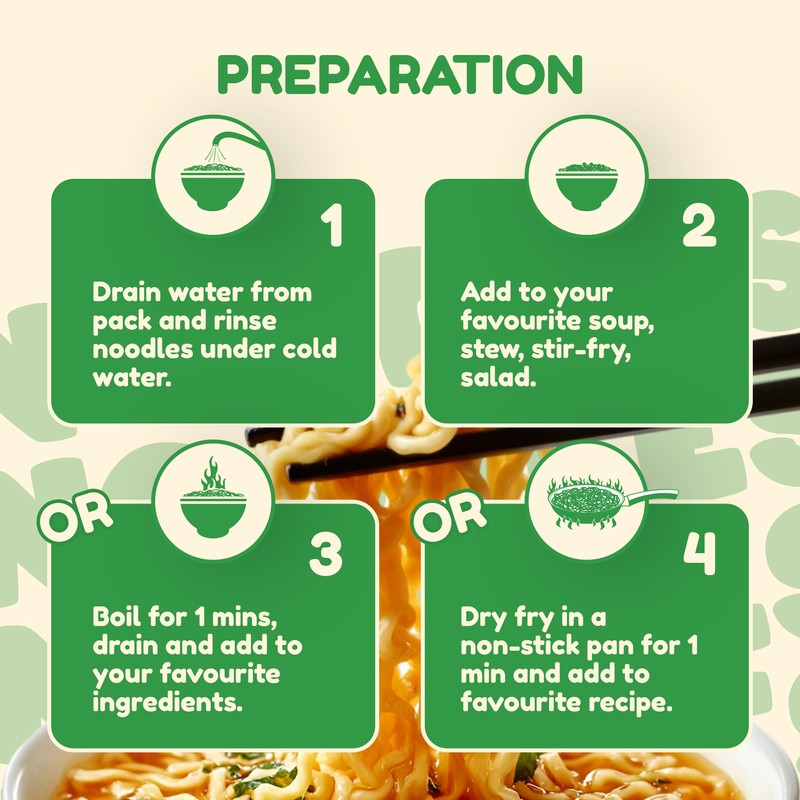 PREPARATION

1

Drain water from pack and rinse noodles under cold water.

2

Add to your favourite soup, stew, stir-fry, salad.

OR

3

Boil for 1 mins, drain and add to your favourite ingredients.

OR

4

Dry fry in a non-stick pan for 1 min and add to favourite recipe.