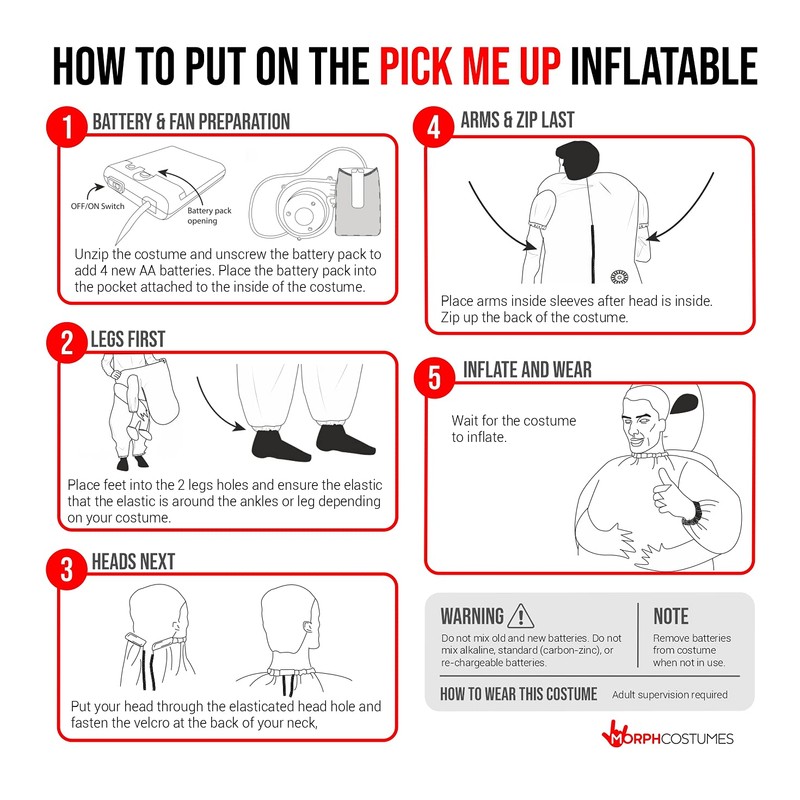 HOW TO PUT ON THE PICK ME UP INFLATABLE

1 BATTERY & FAN PREPARATION

OFF/ON Switch

Battery pack opening

Unzip the costume and unscrew the battery pack to add 4 new AA batteries. Place the battery pack into the pocket attached to the inside of the costume.

2 LEGS FIRST

Place feet into the 2 legs holes and ensure the elastic that the elastic is around the ankles or leg depending on your costume.

3 HEADS NEXT

Put your head through the elasticated head hole and fasten the velcro at the back of your neck,

4 ARMS & ZIP LAST

Place arms inside sleeves after head is inside. Zip up the back of the costume.

5 INFLATE AND WEAR

Wait for the costume to inflate.

WARNING

Do not mix old and new batteries. Do not mix alkaline, standard (carbon-zinc), or re-chargeable batteries.

NOTE

Remove batteries from costume when not in use.

HOW TO WEAR THIS COSTUME

Adult supervision required

MORPHCOSTUMES