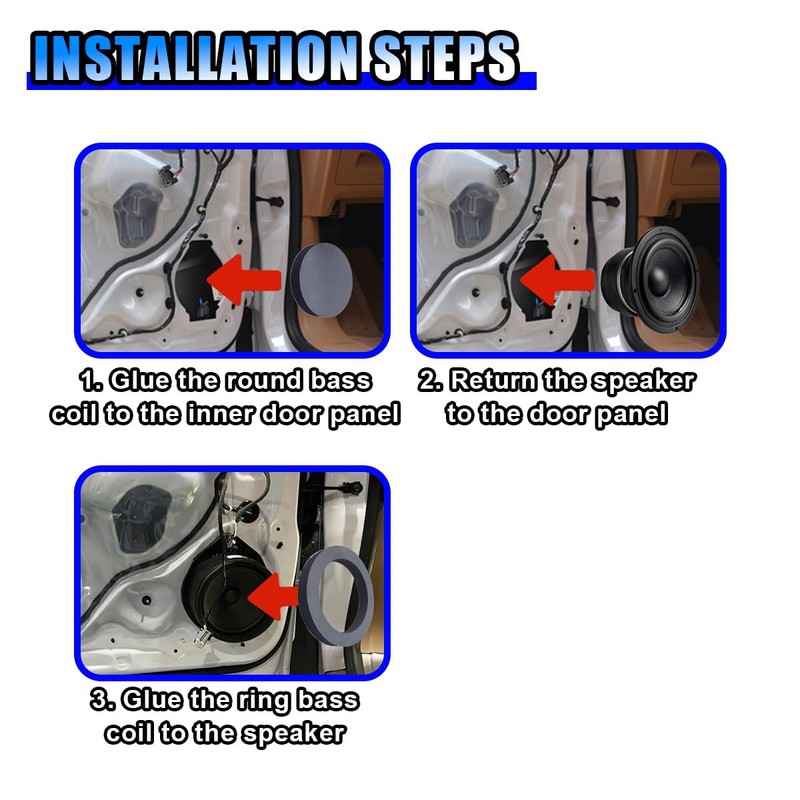 INSTALLATION STEPS

1. Glue the round bass coil to the inner door panel

2. Return the speaker to the door panel

3. Glue the ring bass coil to the speaker