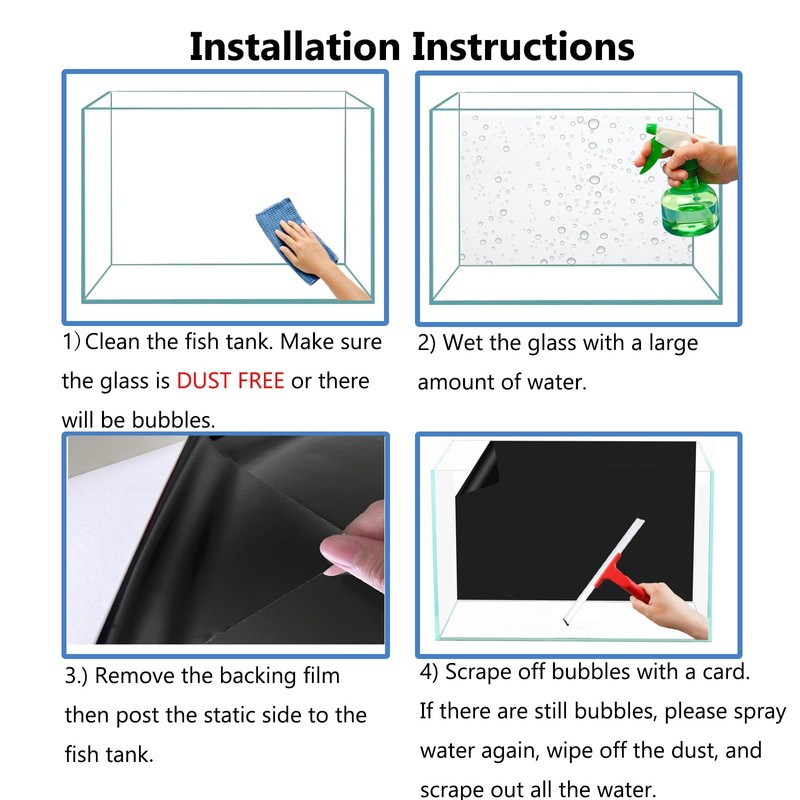 Installation Instructions

1) Clean the fish tank. Make sure the glass is DUST FREE or there will be bubbles.

2) Wet the glass with a large amount of water.

3.) Remove the backing film then post the static side to the fish tank.

4) Scrape off bubbles with a card. If there are still bubbles, please spray water again, wipe off the dust, and scrape out all the water.