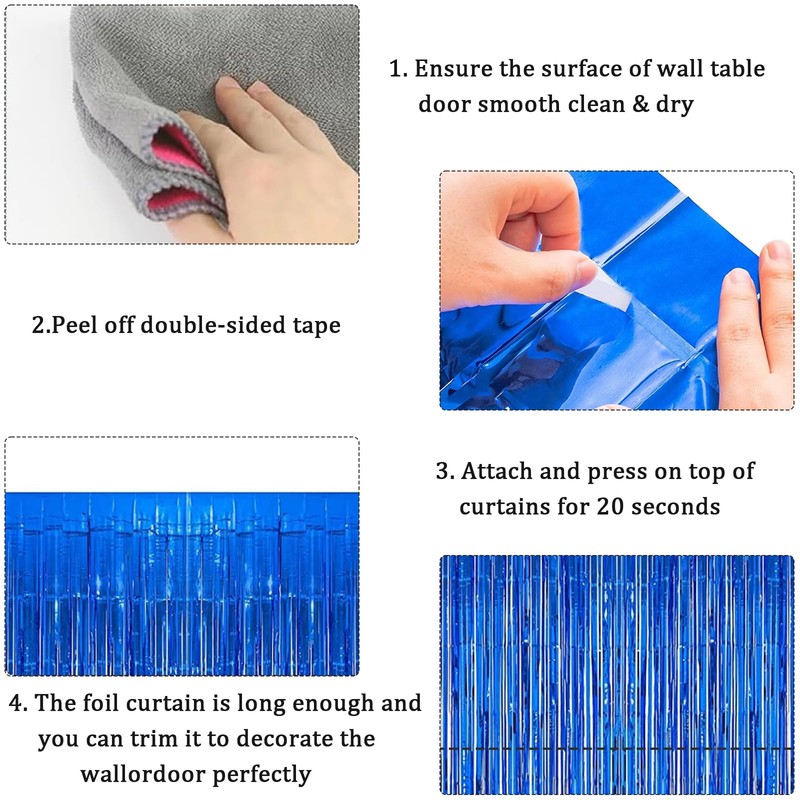 1. Ensure the surface of wall table door smooth clean & dry

2.Peel off double-sided tape

3. Attach and press on top of curtains for 20 seconds

4. The foil curtain is long enough and you can trim it to decorate the wallordoor perfectly