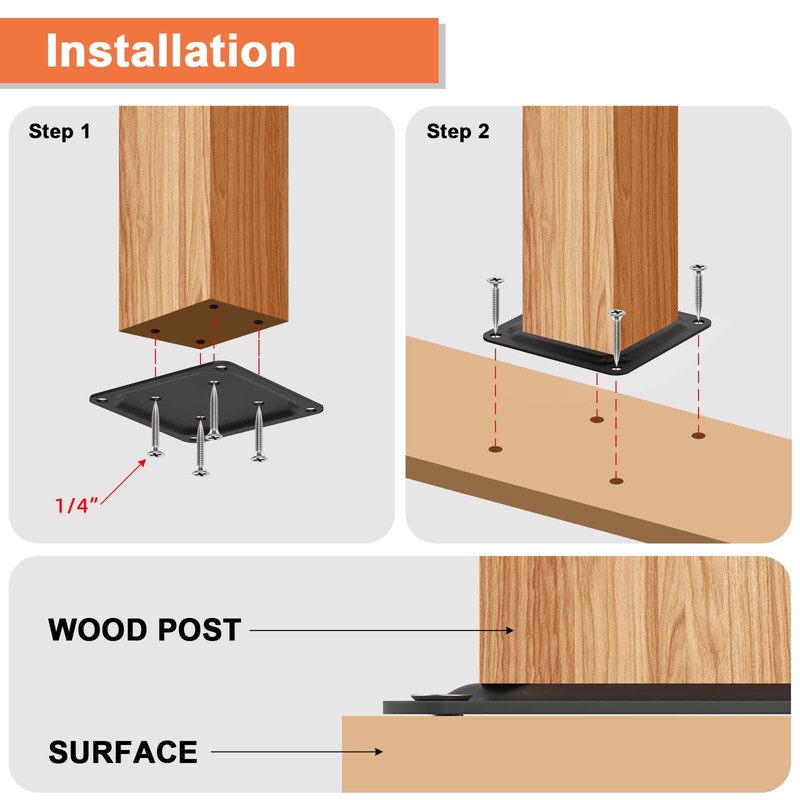 Installation

Step 1

1/4”

Step 2

WOOD POST

SURFACE