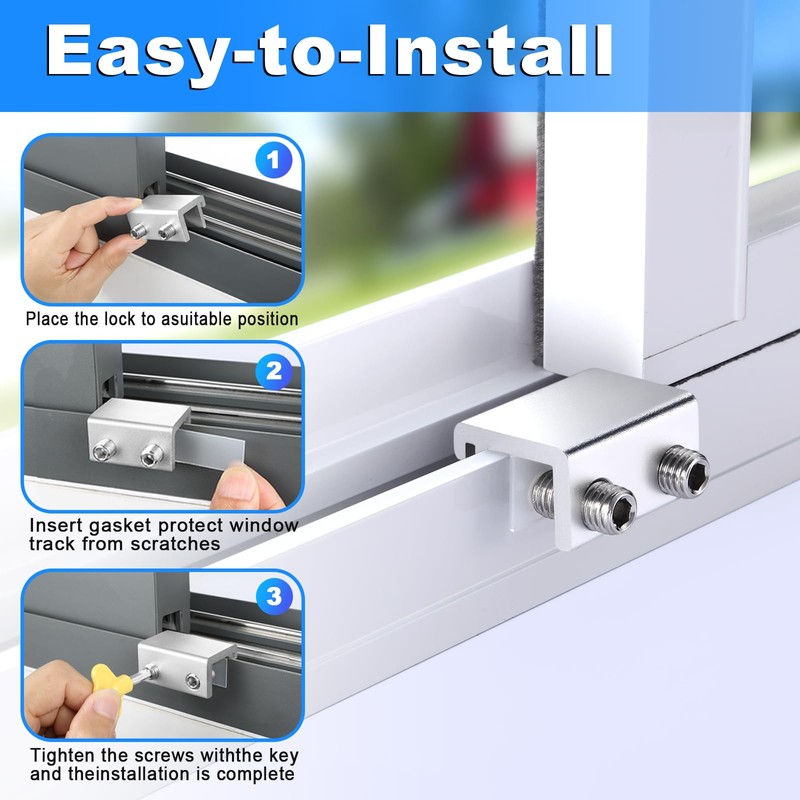 Easy-to-Install

1

Place the lock to asuitable position

2

Insert gasket protect window track from scratches

3

Tighten the screws withthe key and theinstallation is complete