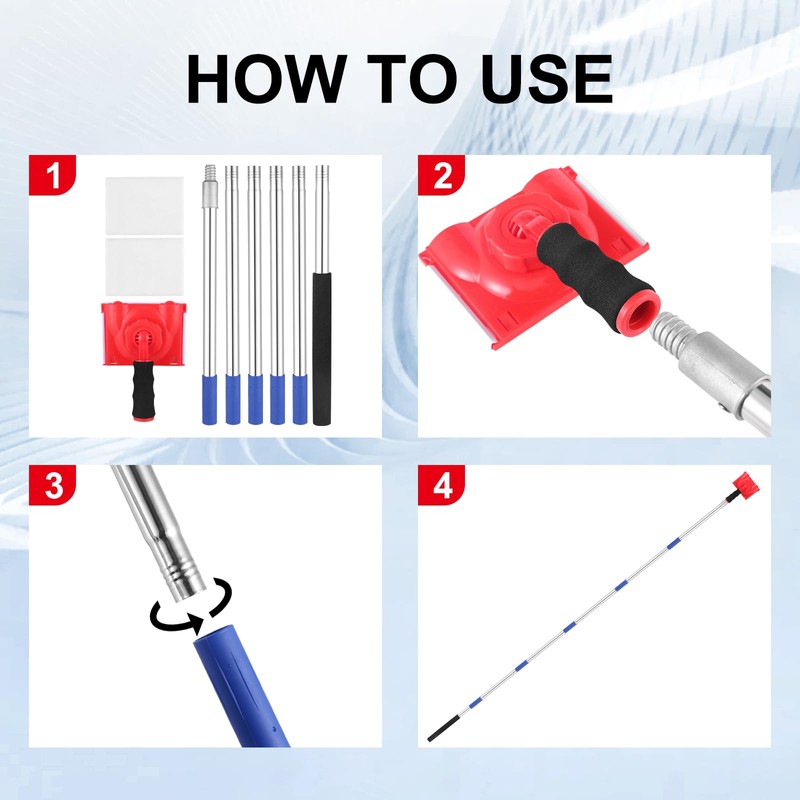 HOW TO USE

1

2

3

4