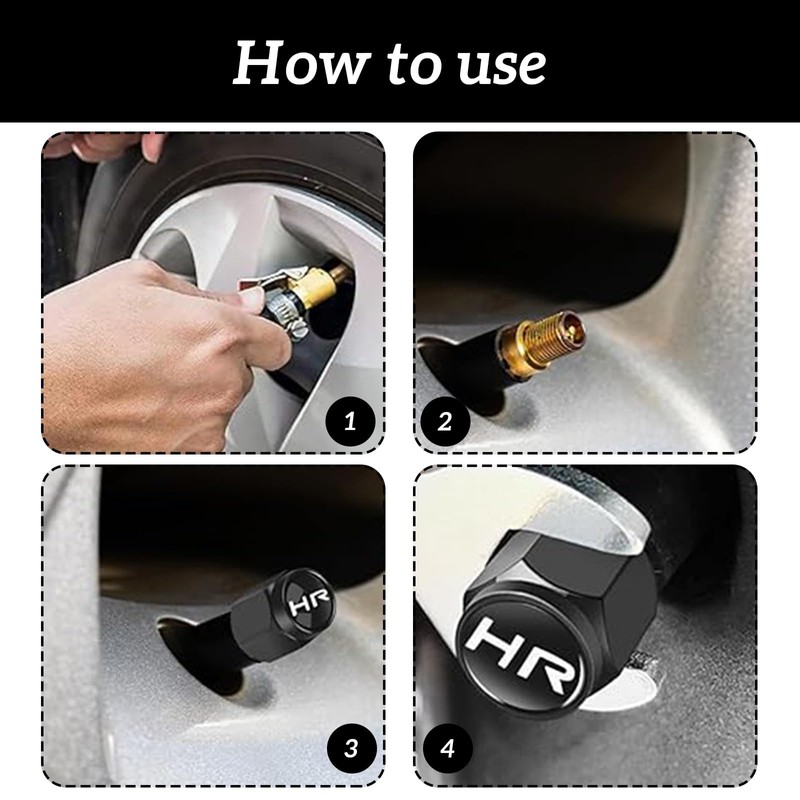 How to use

1

2

HR

3

HR

4