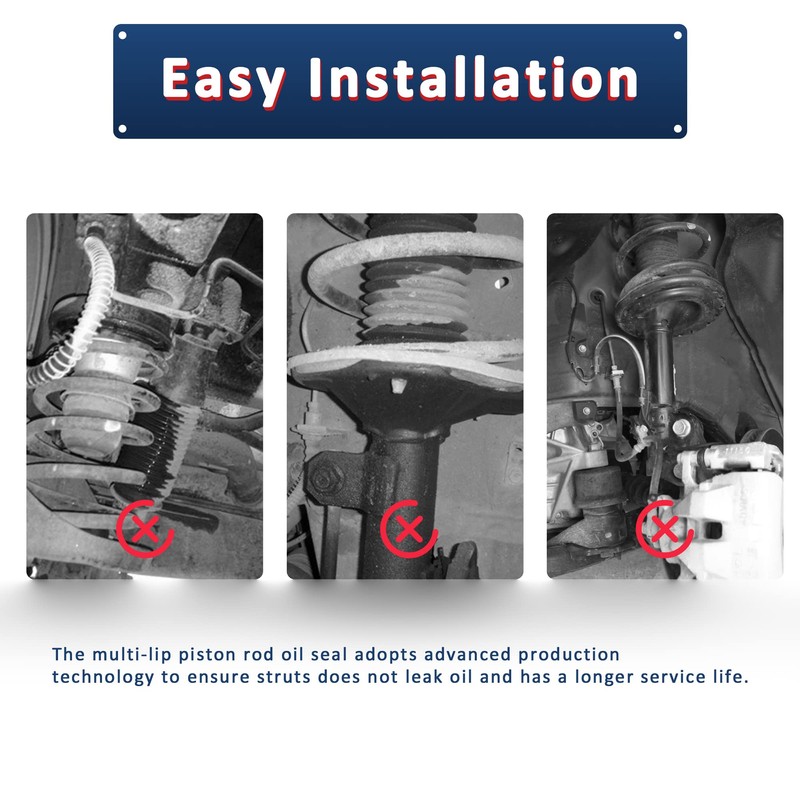 Easy Installation

The multi-lip piston rod oil seal adopts advanced production technology to ensure struts does not leak oil and has a longer service life.