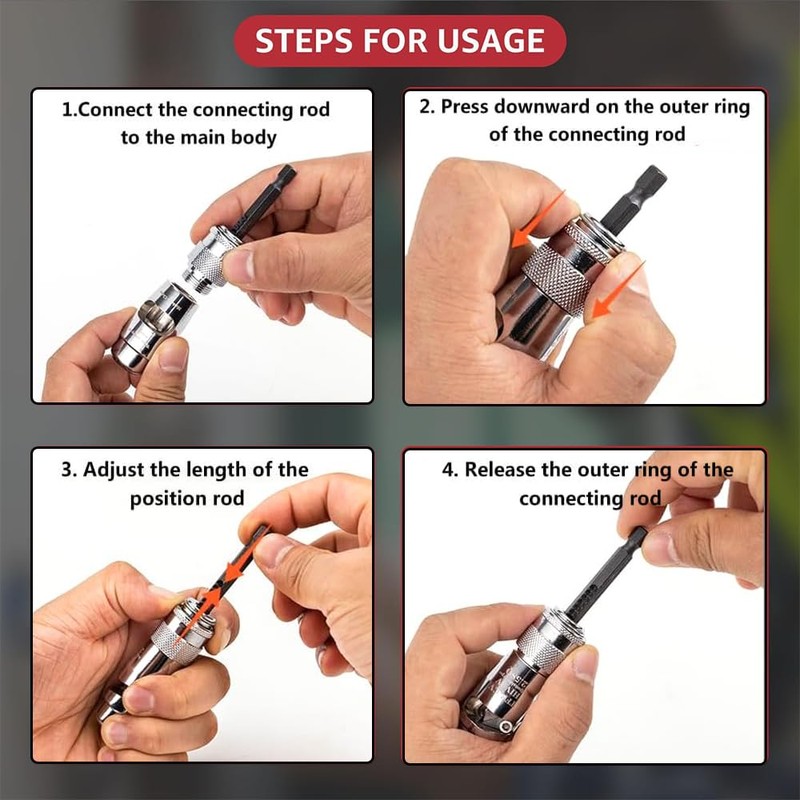 STEPS FOR USAGE

1.Connect the connecting rod to the main body

2. Press downward on the outer ring of the connecting rod

3. Adjust the length of the position rod

4. Release the outer ring of the connecting rod