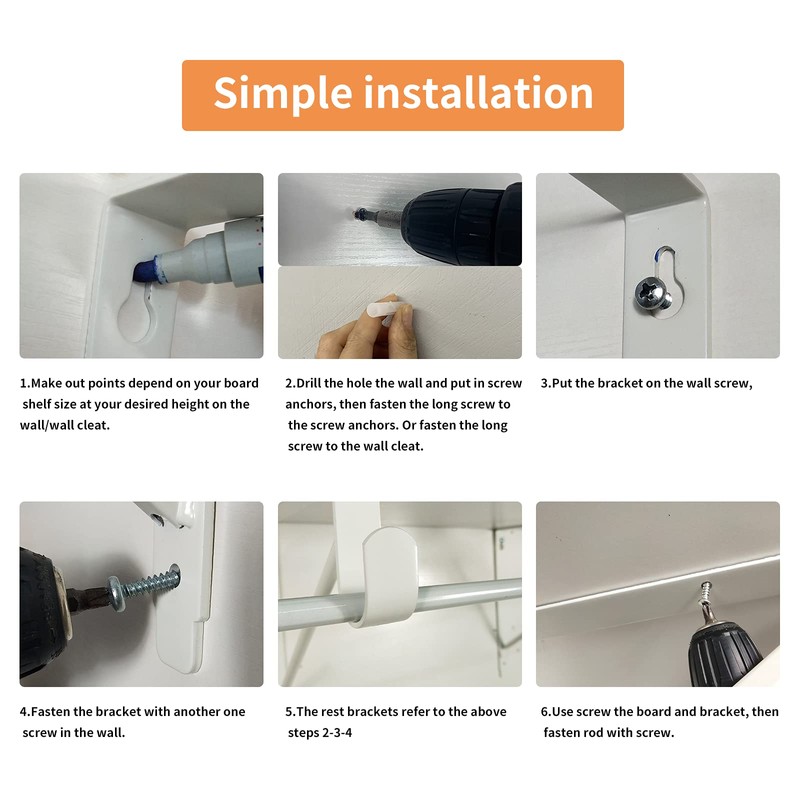 Simple installation

1.Make out points depend on your board shelf size at your desired height on the wall/wall cleat.

2.Drill the hole the wall and put in screw anchors, then fasten the long screw to the screw anchors. Or fasten the long screw to the wall cleat.

3.Put the bracket on the wall screw,

4.Fasten the bracket with another one screw in the wall.

5.The rest brackets refer to the above steps 2-3-4

6.Use screw the board and bracket, then fasten rod with screw.