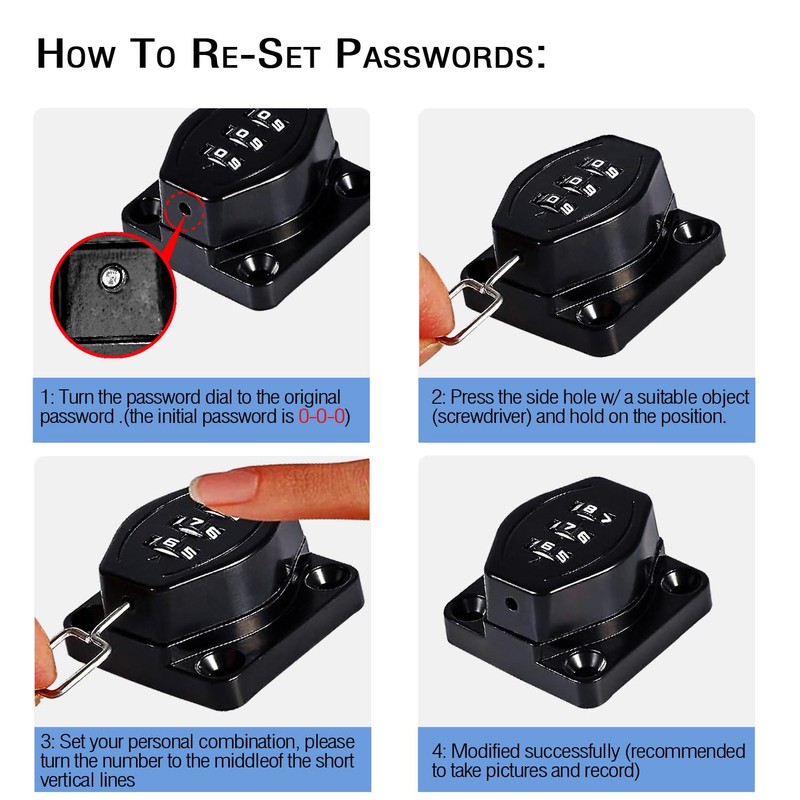 HOW TO RE-SET PASSWORDS:

1: Turn the password dial to the original password .(the initial password is 0-0-0)

2: Press the side hole w/ a suitable object (screwdriver) and hold on the position.

3: Set your personal combination, please turn the number to the middleof the short vertical lines

4: Modified successfully (recommended to take pictures and record)