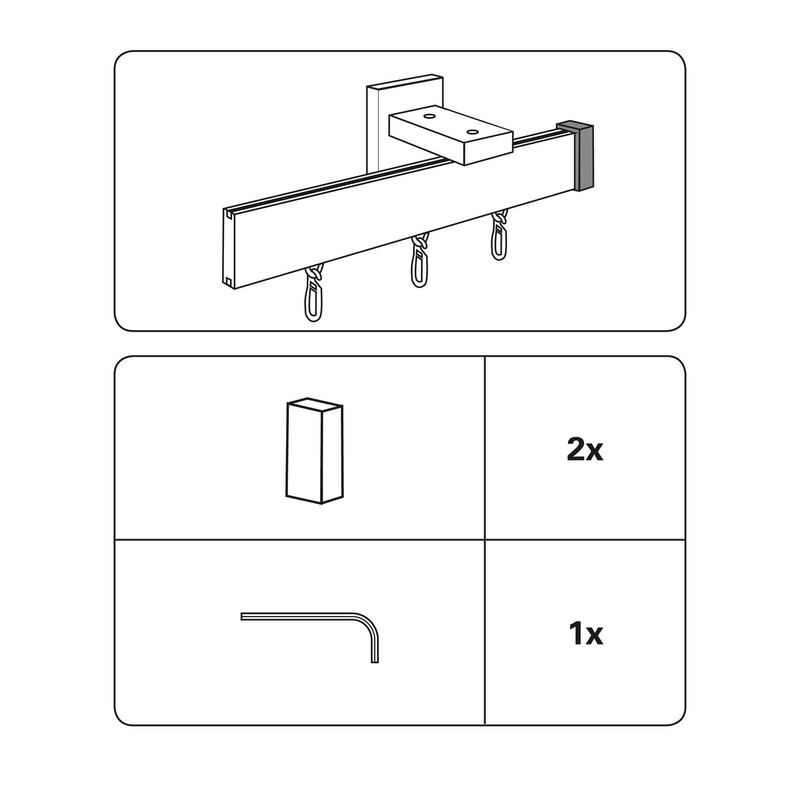 2x

1x