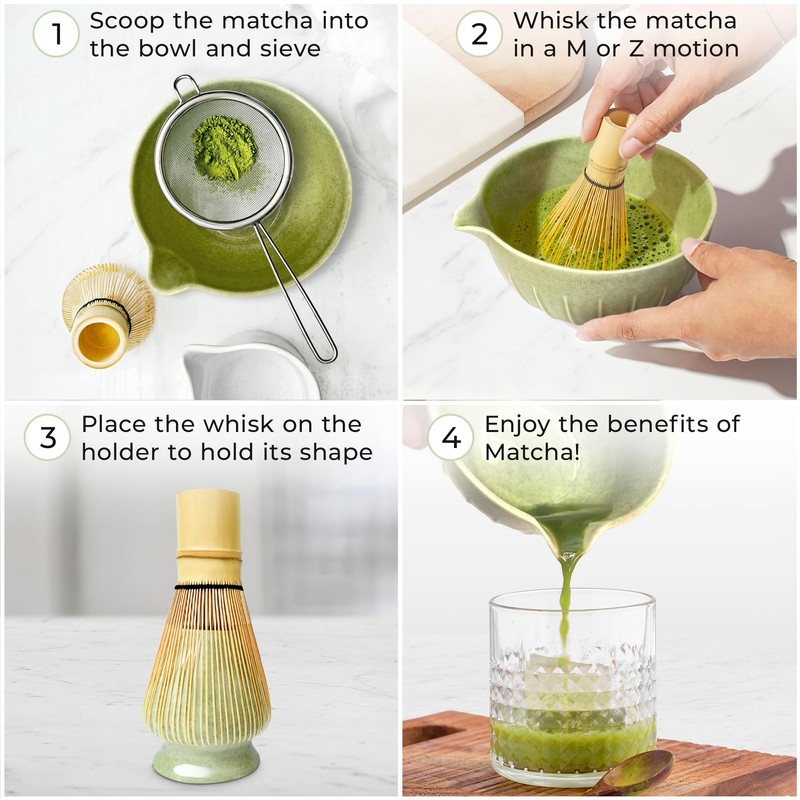 1 Scoop the matcha into the bowl and sieve

2 Whisk the matcha in a M or Z motion

3 Place the whisk on the holder to hold its shape

4 Enjoy the benefits of Matcha!