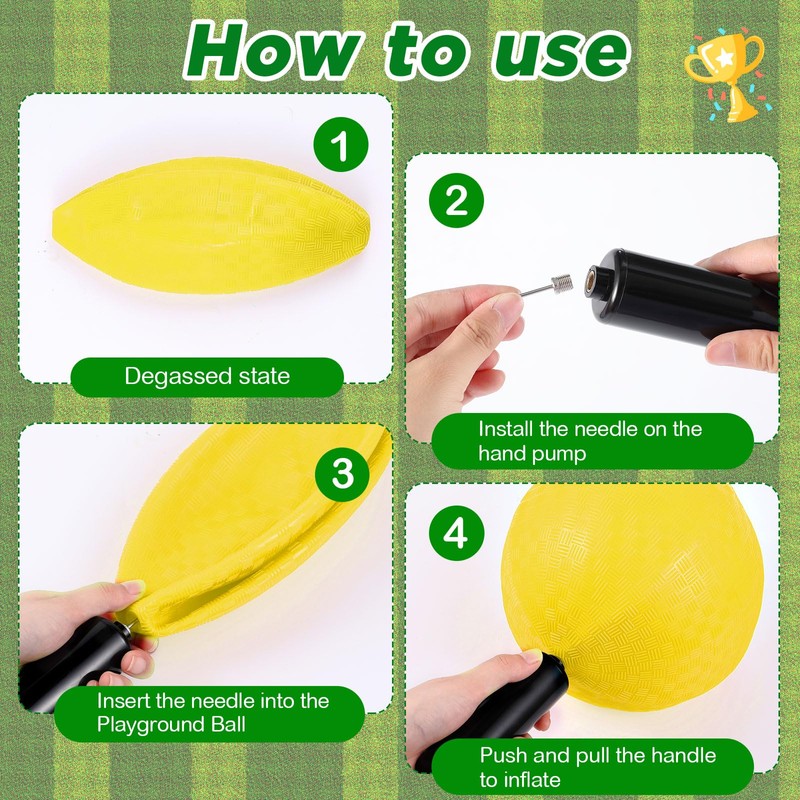 How to use

1

Degassed state

2

Install the needle on the hand pump

3

Insert the needle into the Playground Ball

4

Push and pull the handle to inflate