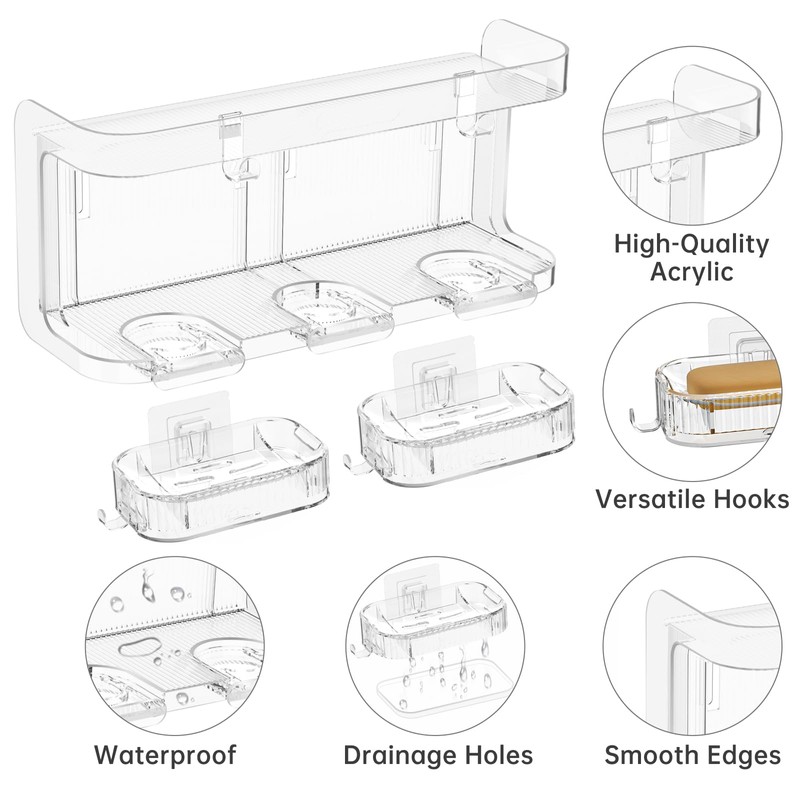 High-Quality Acrylic

Versatile Hooks

Waterproof

Drainage Holes

Smooth Edges