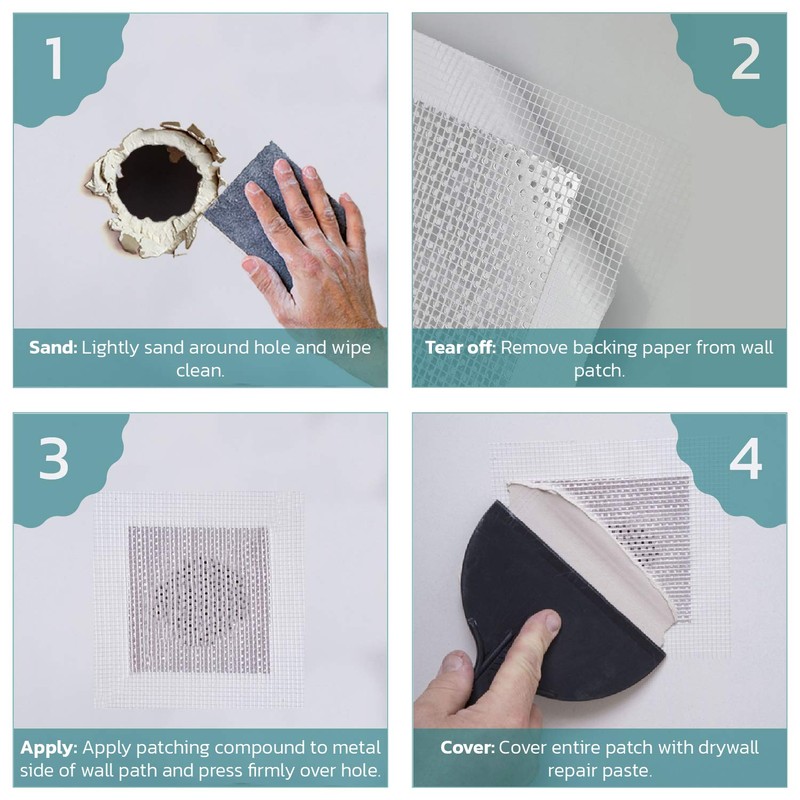 1

Sand: Lightly sand around hole and wipe clean.

2

Tear off: Remove backing paper from wall patch.

3

Apply: Apply patching compound to metal side of wall path and press firmly over hole.

4

Cover: Cover entire patch with drywall repair paste.