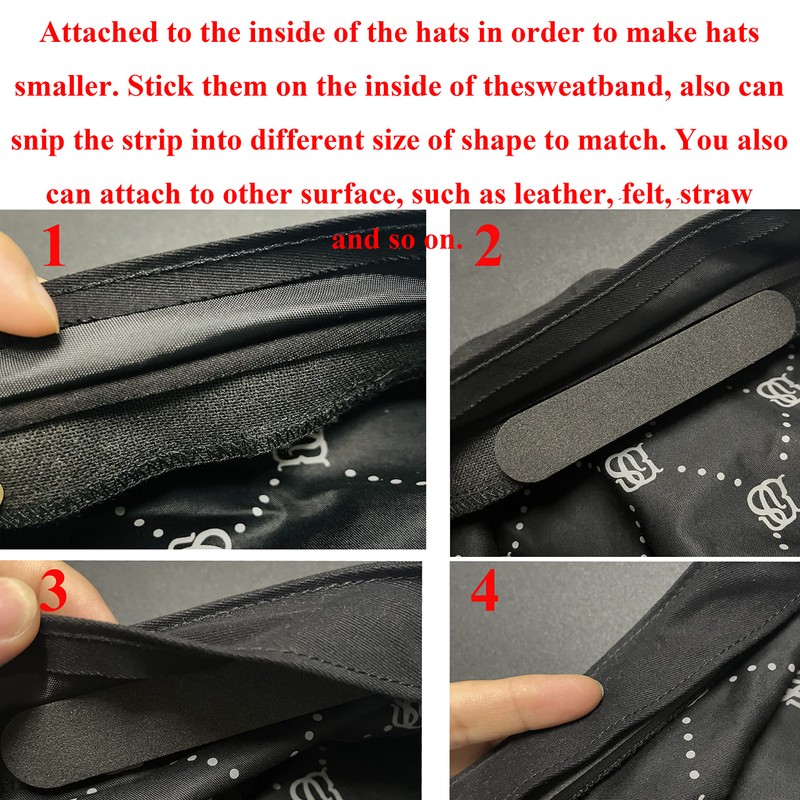 Attached to the inside of the hats in order to make hats smaller. Stick them on the inside of thesweatband, also can snip the strip into different size of shape to match. You also can attach to other surface, such as leather, felt, straw and so on.

1

2

3

4