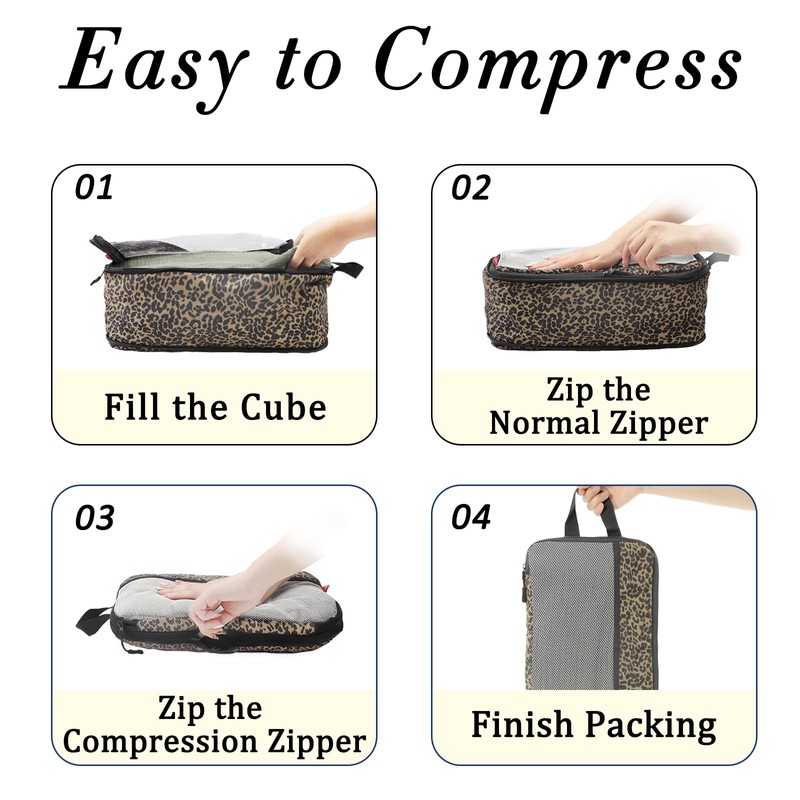 Easy to Compress

01

Fill the Cube

02

Zip the Normal Zipper

03

Zip the Compression Zipper

04

Finish Packing