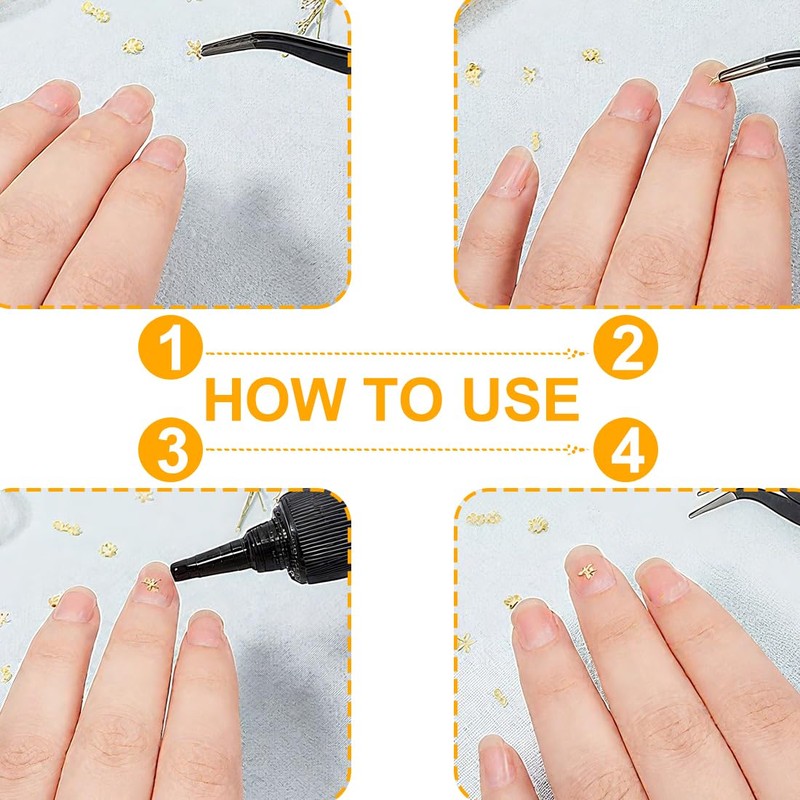 1
2
HOW TO USE
3
4