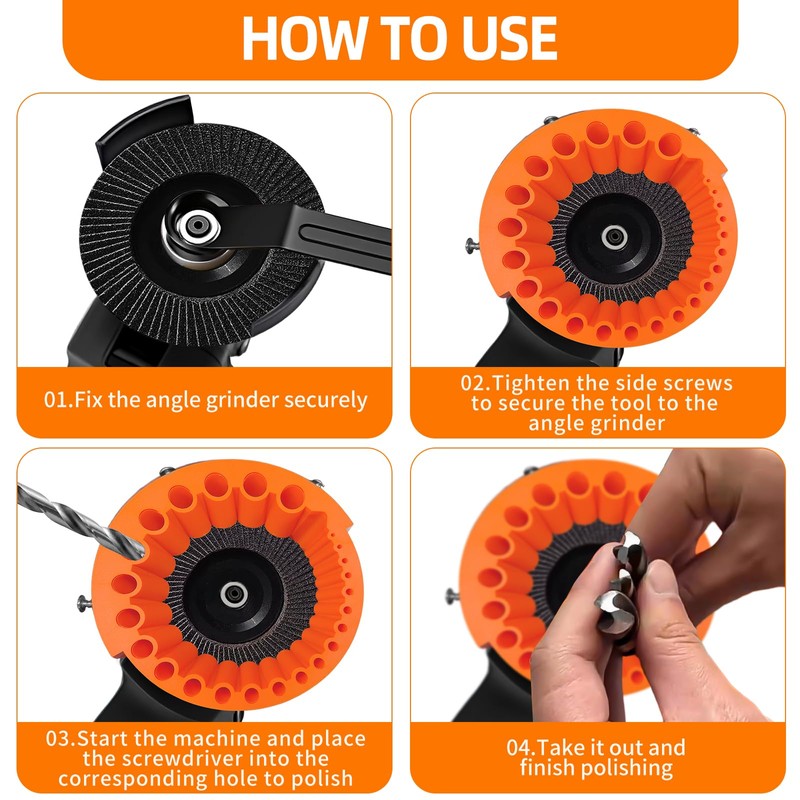 HOW TO USE

01.Fix the angle grinder securely

02.Tighten the side screws to secure the tool to the angle grinder

03.Start the machine and place the screwdriver into the corresponding hole to polish

04.Take it out and finish polishing