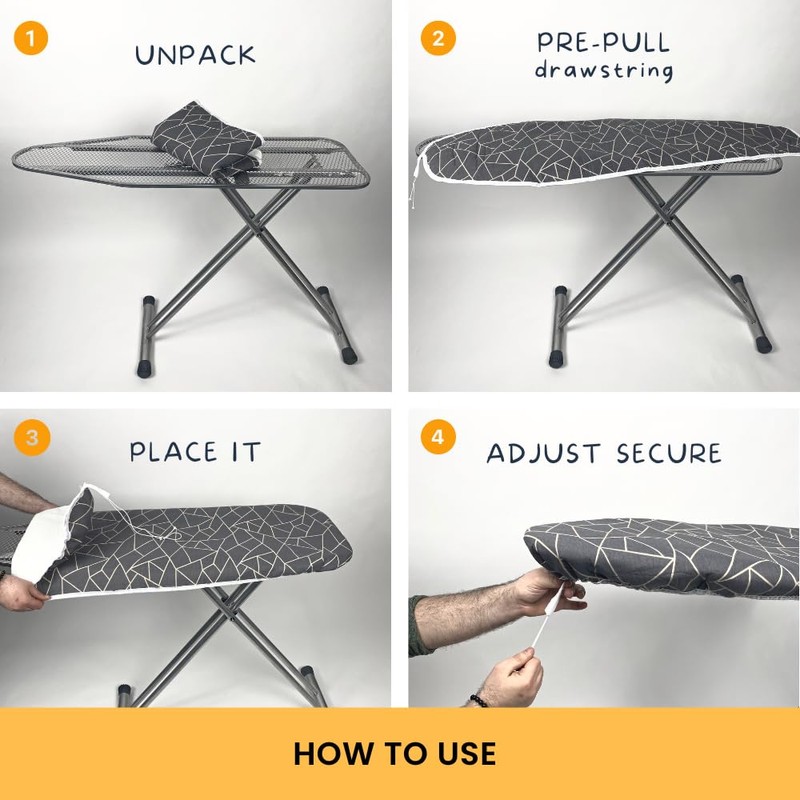 1 UNPACK

2 PRE-PULL drawstring

3 PLACE IT

4 ADJUST SECURE

HOW TO USE