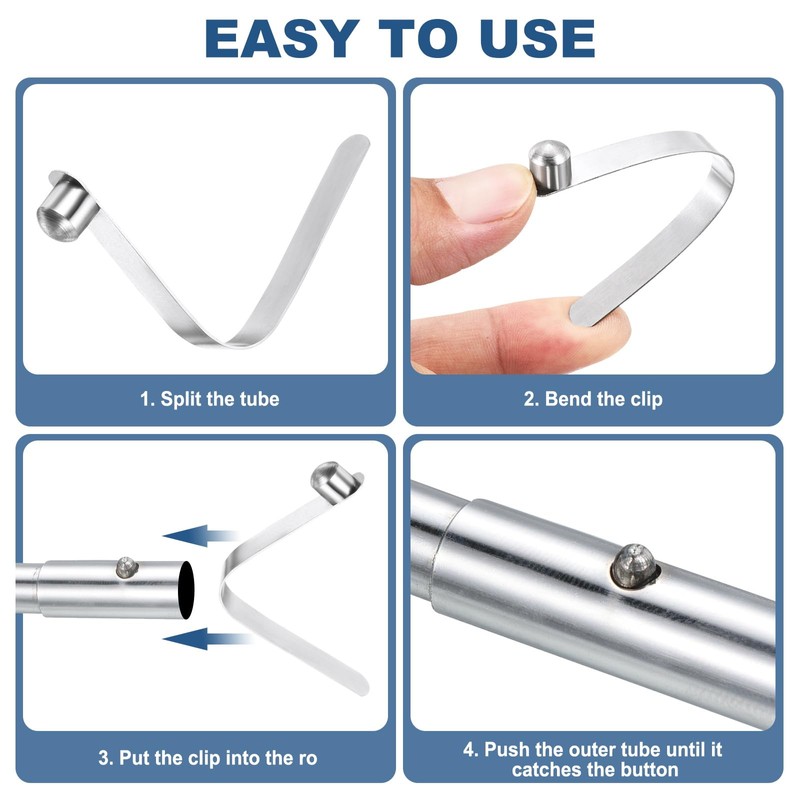 EASY TO USE

1. Split the tube

2. Bend the clip

3. Put the clip into the ro

4. Push the outer tube until it catches the button