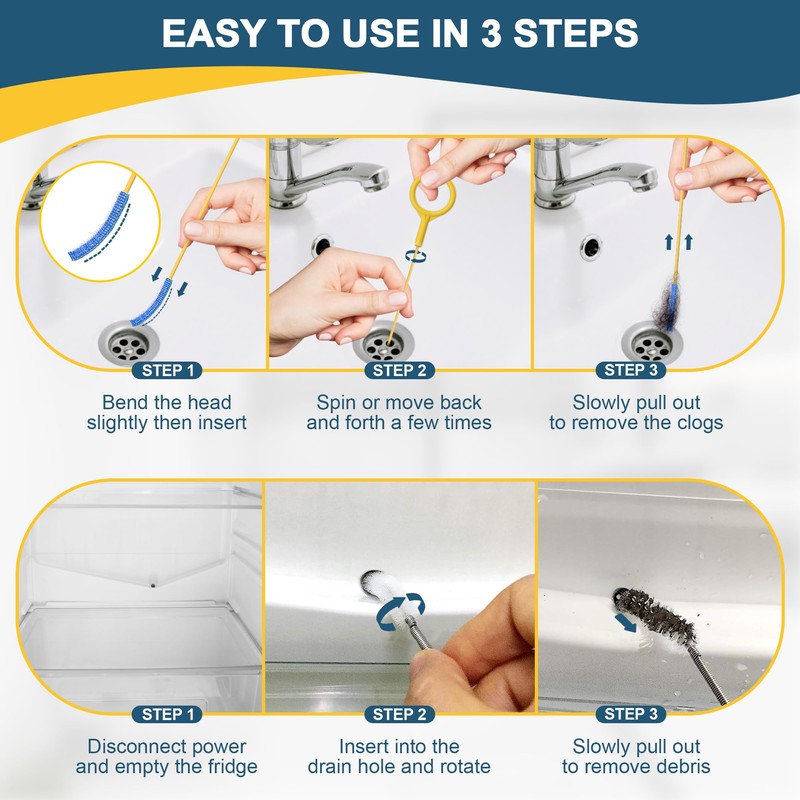 EASY TO USE IN 3 STEPS

STEP 1
Bend the head slightly then insert

STEP 2
Spin or move back and forth a few times

STEP 3
Slowly pull out to remove the clogs

STEP 1
Disconnect power and empty the fridge

STEP 2
Insert into the drain hole and rotate

STEP 3
Slowly pull out to remove debris