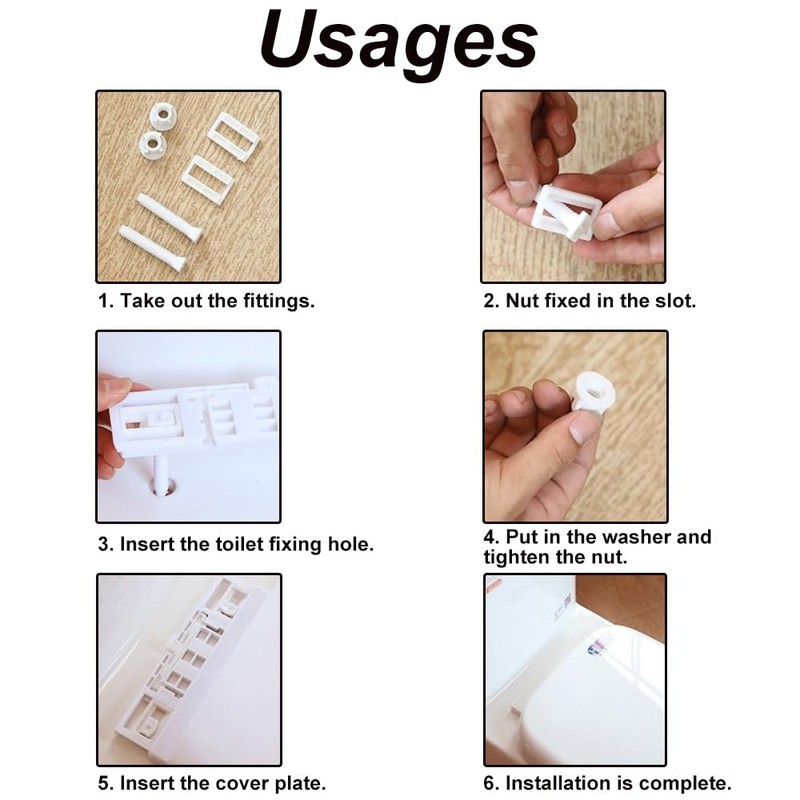 Usages

1. Take out the fittings.

2. Nut fixed in the slot.

3. Insert the toilet fixing hole.

4. Put in the washer and tighten the nut.

5. Insert the cover plate.

6. Installation is complete.