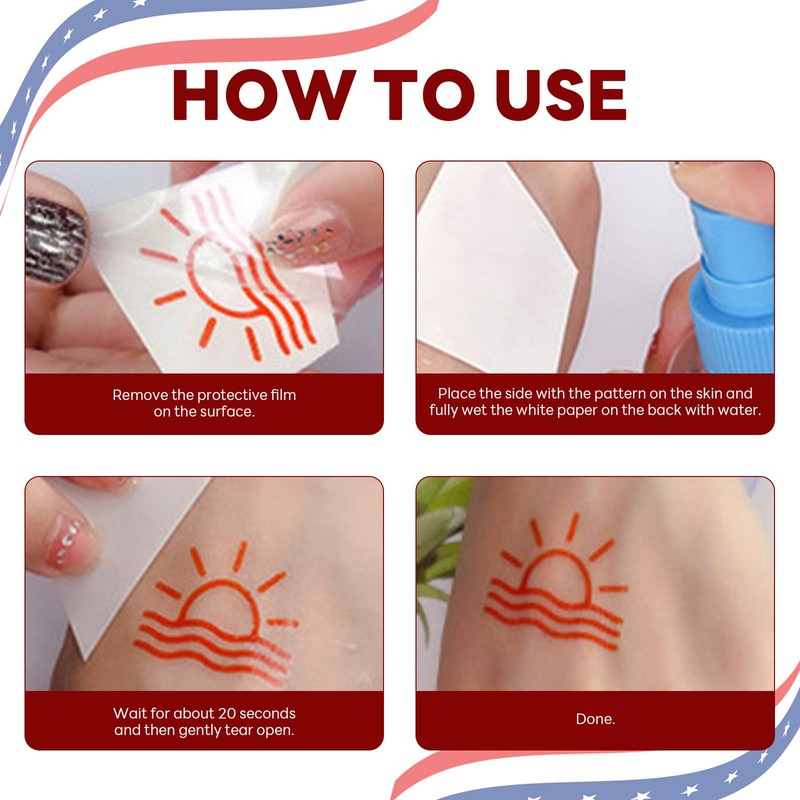 HOW TO USE

Remove the protective film on the surface.

Place the side with the pattern on the skin and fully wet the white paper on the back with water.

Wait for about 20 seconds and then gently tear open.

Done.