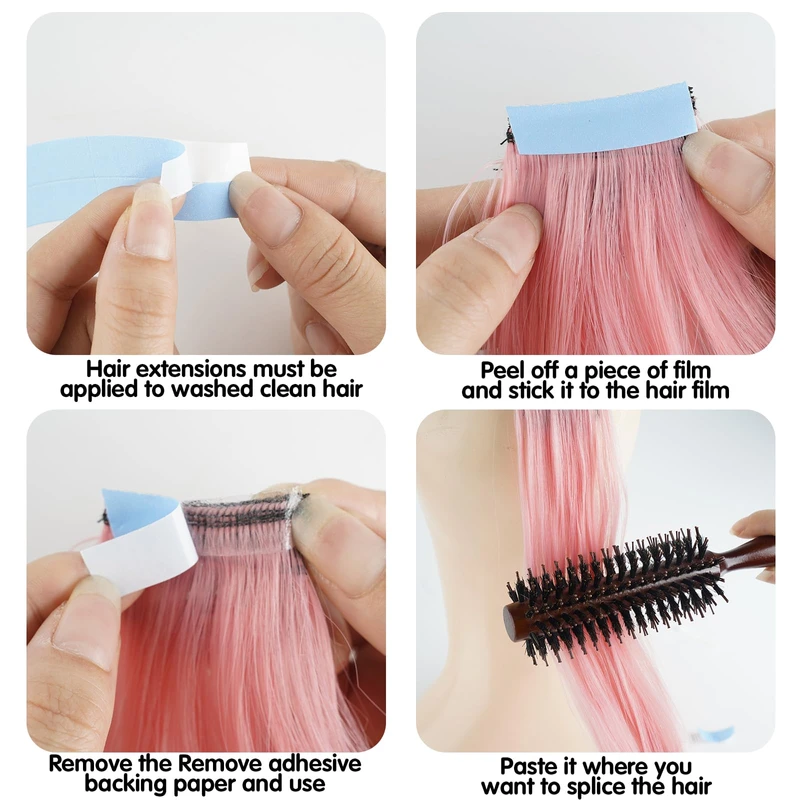 Hair extensions must be applied to washed clean hair

Peel off a piece of film and stick it to the hair film

Remove the Remove adhesive backing paper and use

Paste it where you want to splice the hair