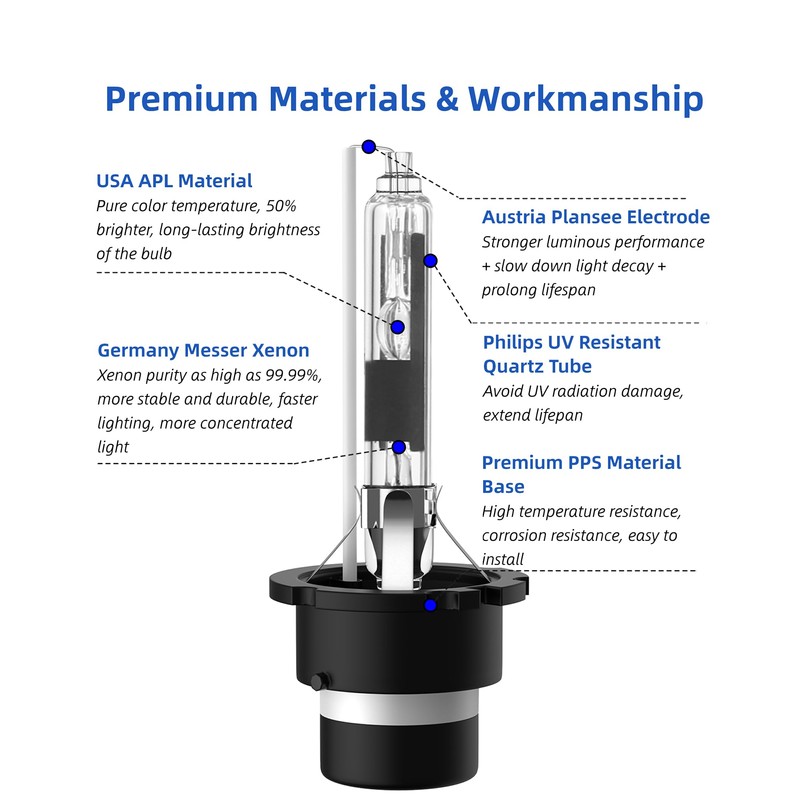 Premium Materials & Workmanship

USA APL Material
Pure color temperature, 50% brighter, long-lasting brightness of the bulb

Germany Messer Xenon
Xenon purity as high as 99.99%, more stable and durable, faster lighting, more concentrated light

Austria Plansee Electrode
Stronger luminous performance + slow down light decay + prolong lifespan

Philips UV Resistant Quartz Tube
Avoid UV radiation damage, extend lifepan

Premium PPS Material Base
High temperature resistance, corrosion resistance, easy to install