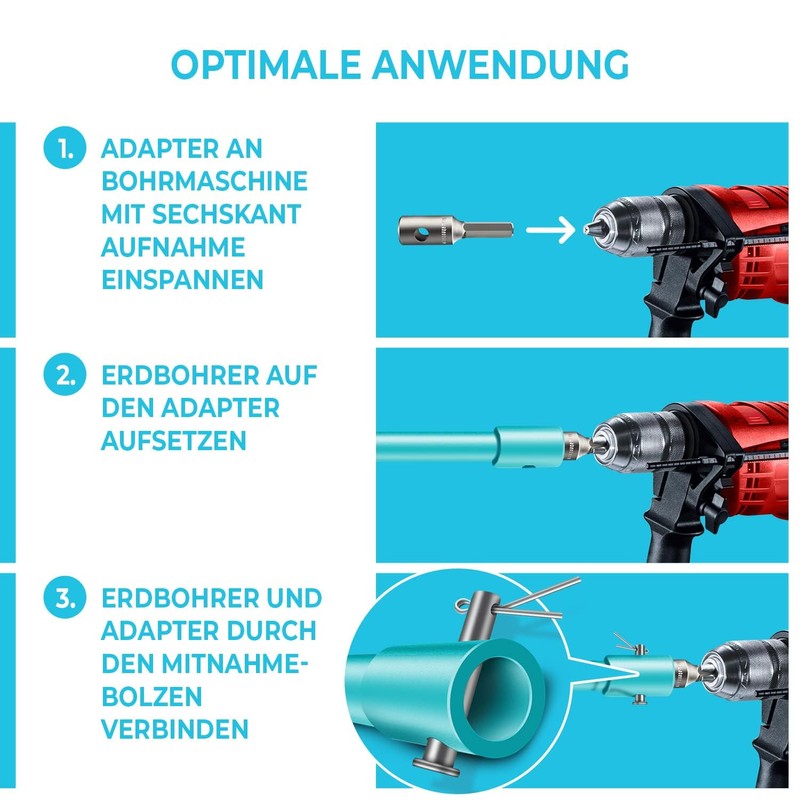 OPTIMALE ANWENDUNG

1. ADAPTER AN BOHRMASCHINE MIT SECHSKANT AUFNAHME EINSPANNEN

2. ERDBOHRER AUF DEN ADAPTER AUFSETZEN

3. ERDBOHRER UND ADAPTER DURCH DEN MITNAHME-BOLZEN VERBINDEN