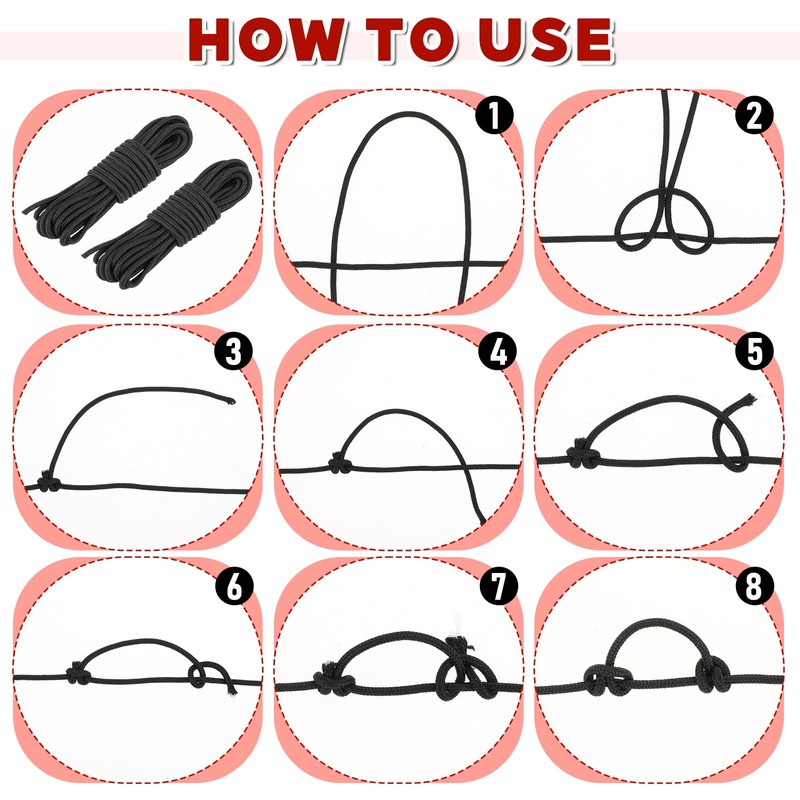 HOW TO USE

1

2

3

4

5

6

7

8