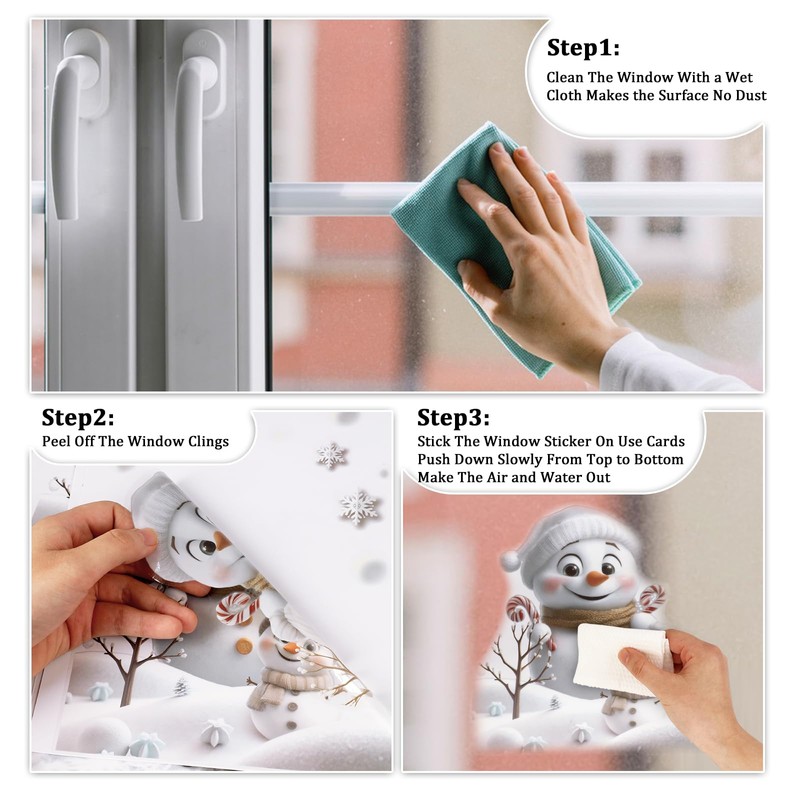 Step1:
Clean The Window With a Wet Cloth Makes the Surface No Dust

Step2:
Peel Off The Window Clings

Step3:
Stick The Window Sticker On Use Cards Push Down Slowly From Top to Bottom Make The Air and Water Out