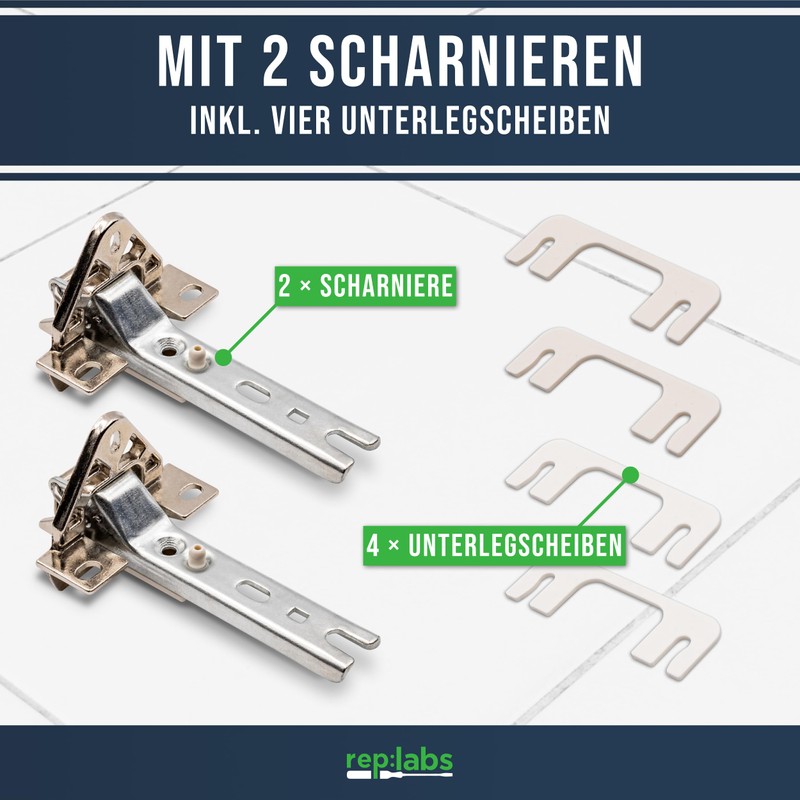 MIT 2 SCHARNIEREN
INKL. VIER UNTERLEGSCHEIBEN

2 × SCHARNIERE

4 × UNTERLEGSCHEIBEN

rep:labs