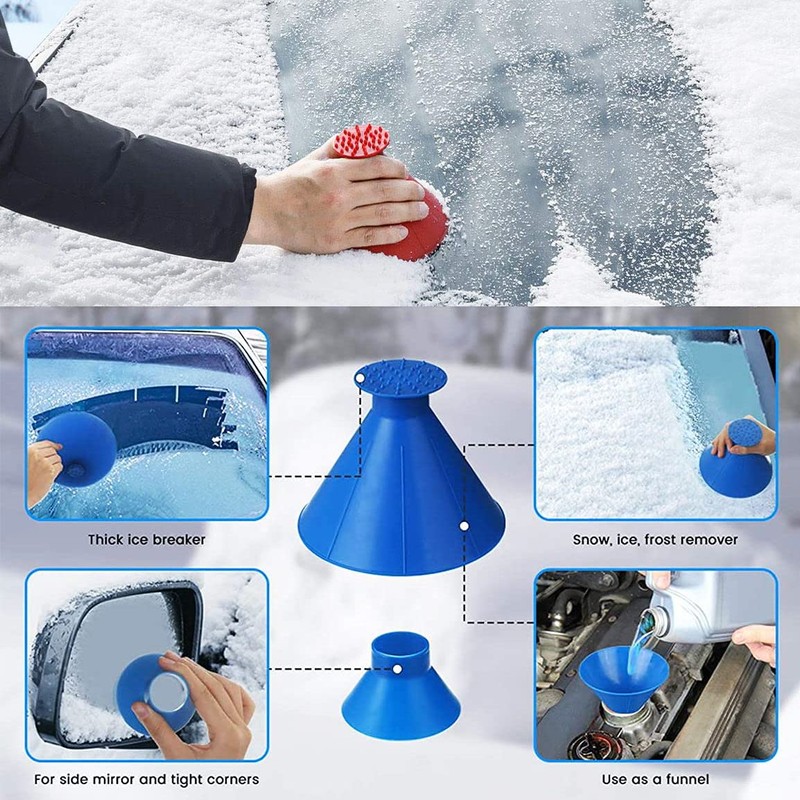 Thick ice breaker

Snow, ice, frost remover

For side mirror and tight corners

Use as a funnel