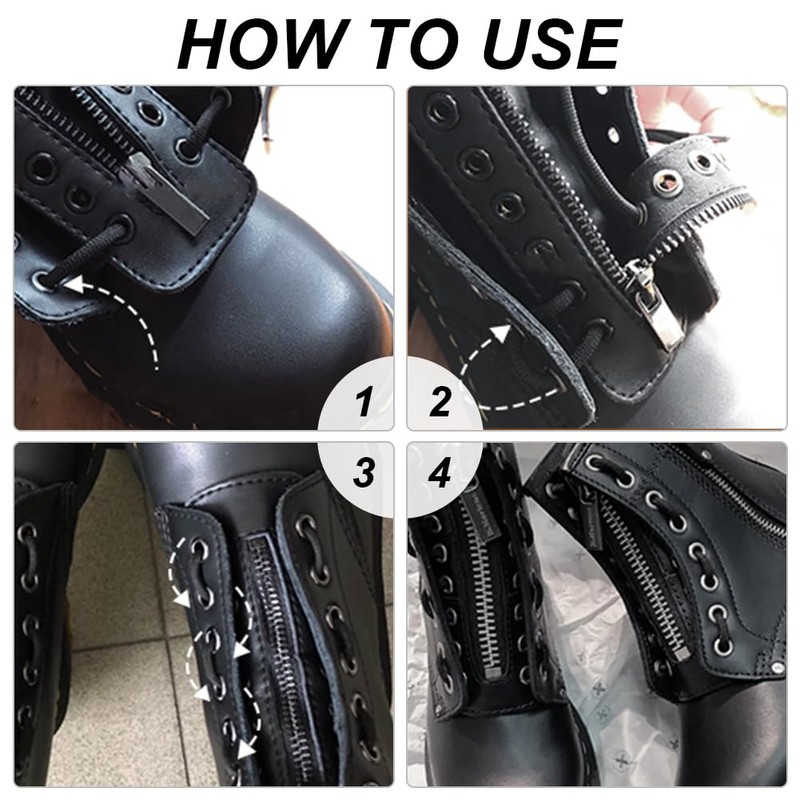 HOW TO USE

1

2

3

4